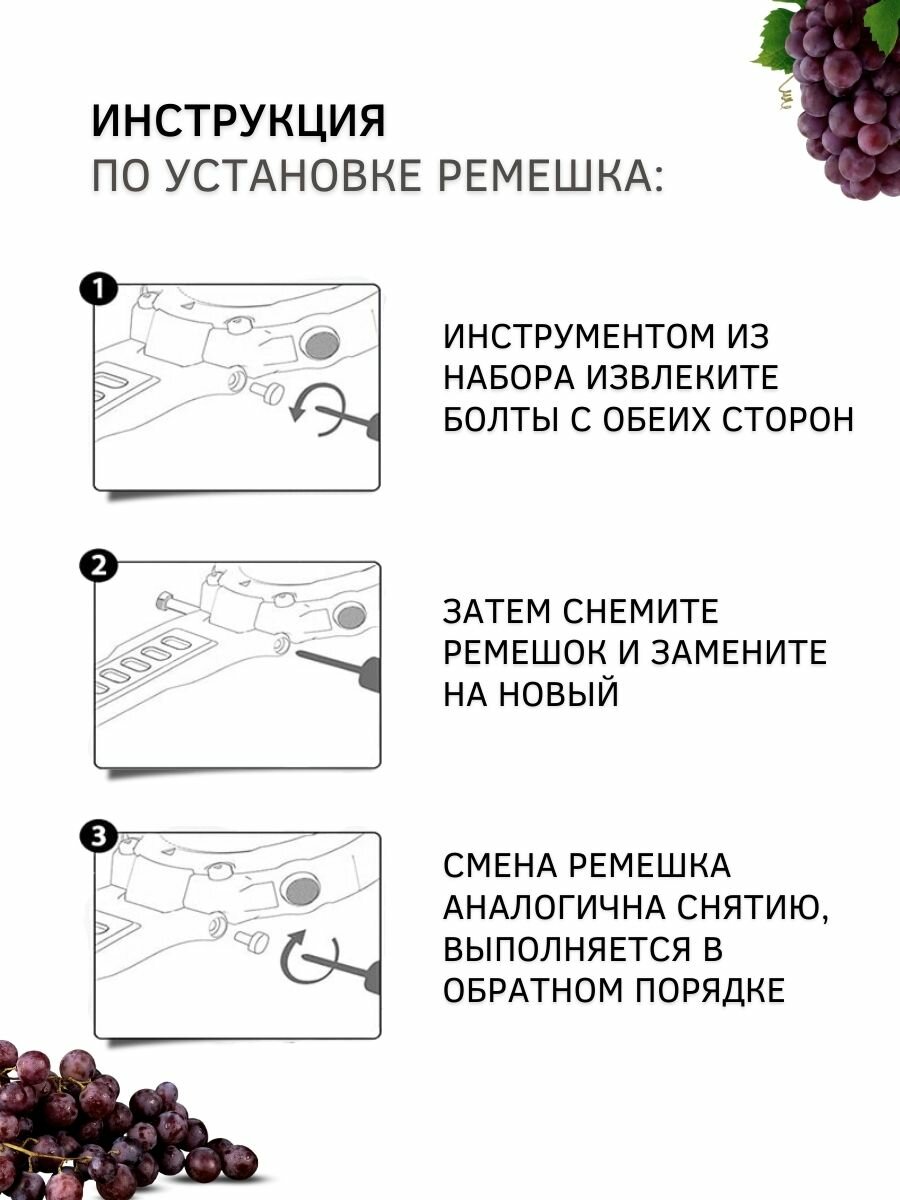 ИНСТРУКЦИЯ
ПО УСТАНОВКЕ РЕМЕШКА:

1

ИНСТРУМЕНТОМ ИЗ НАБОРА ИЗВЛЕКИТЕ БОЛТЫ С ОБЕИХ СТОРОН

2

ЗАТЕМ СНЕМИТЕ РЕМЕШОК И ЗАМЕНИТЕ НА НОВЫЙ

3

СМЕНА РЕМЕШКА АНАЛОГИЧНА СНЯТИЮ, ВЫПОЛНЯЕТСЯ В ОБРАТНОМ ПОРЯДКЕ