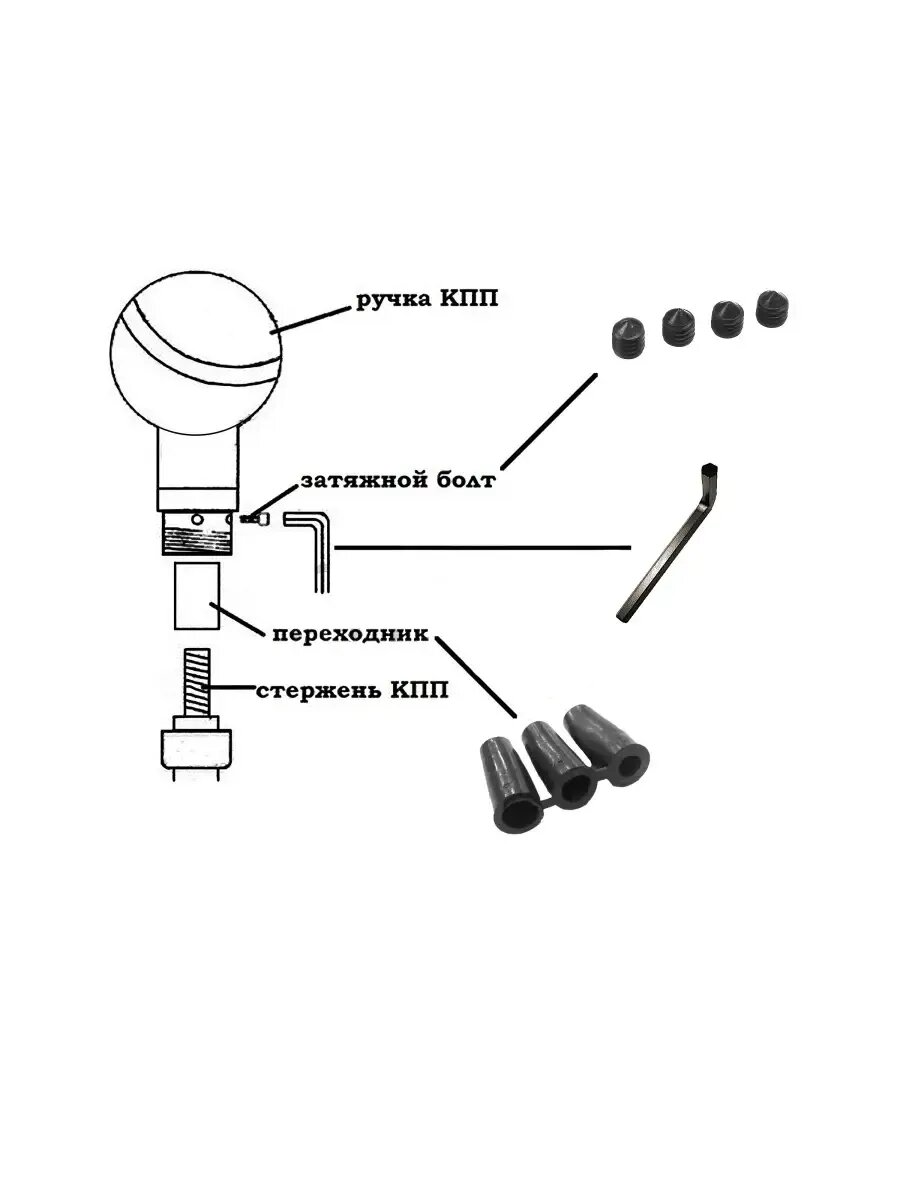 ручка КПП

затяжной болт

переходник

стержень КПП