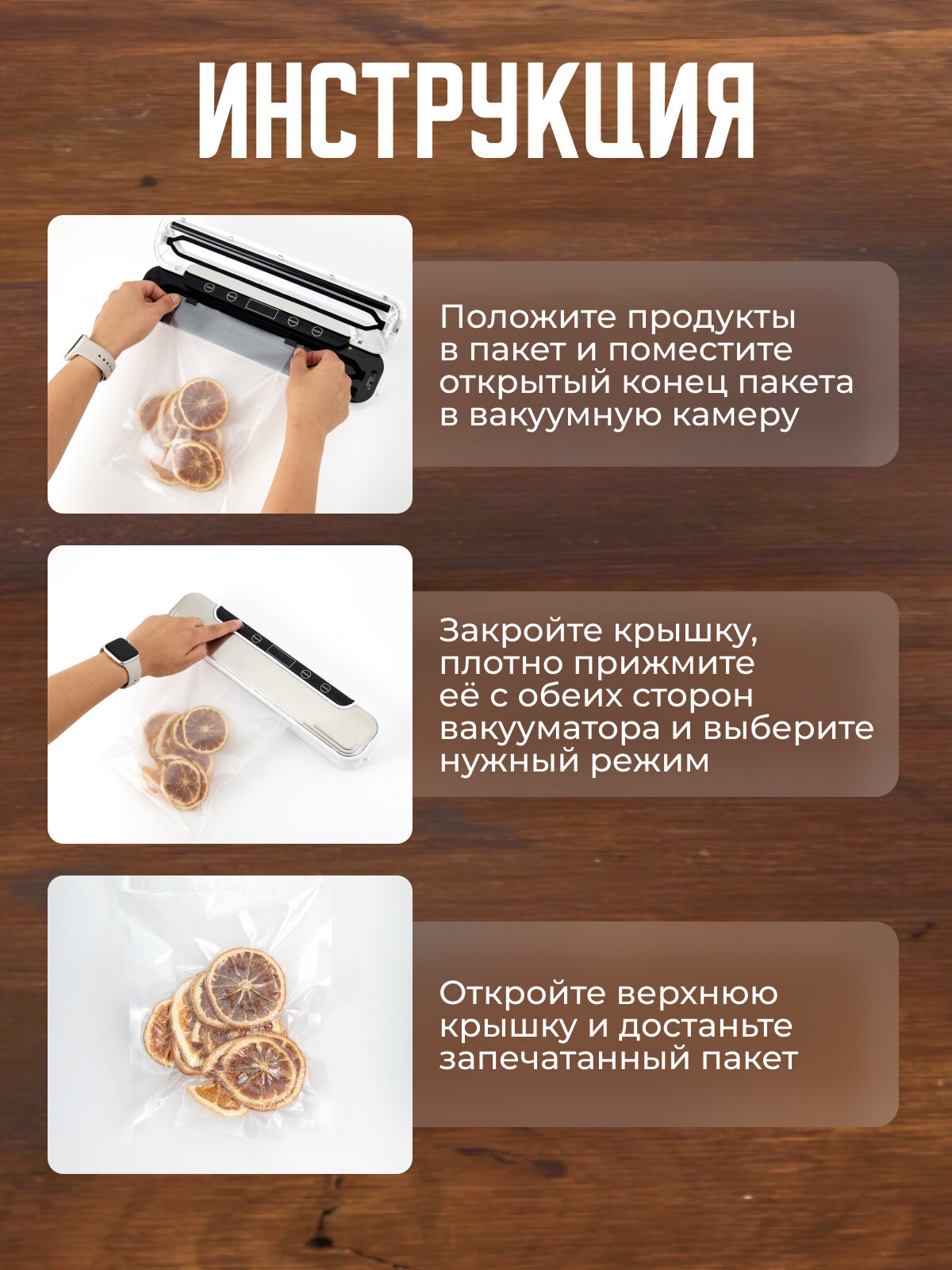 ИНСТРУКЦИЯ

Положите продукты в пакет и поместите открытый конец пакета в вакуумную камеру

Закройте крышку, плотно прижмите её с обеих сторон вакууматора и выберите нужный режим

Откройте верхнюю крышку и достаньте запечатанный пакет