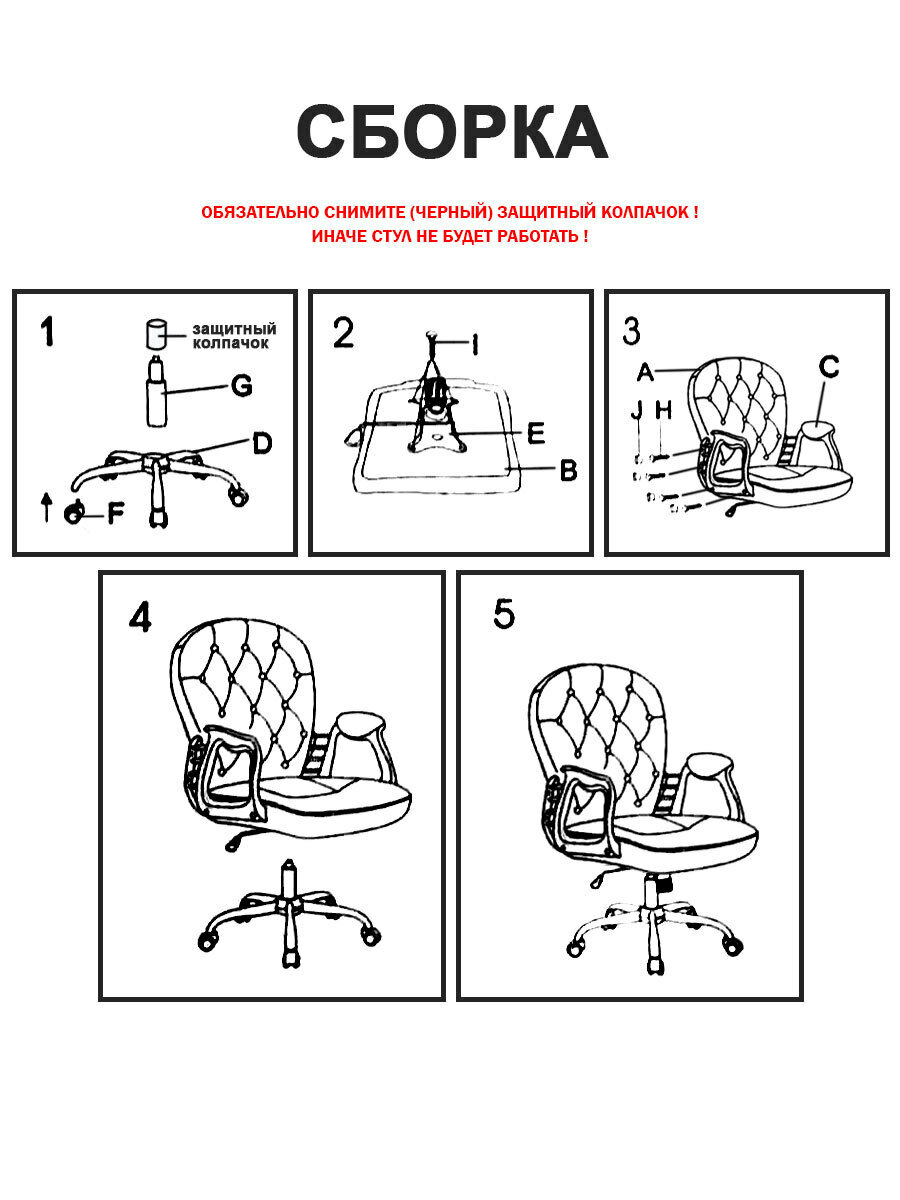 СБОРКА

ОБЯЗАТЕЛЬНО СНИМИТЕ (ЧЕРНЫЙ) ЗАЩИТНЫЙ КОЛПАЧОК !
ИНАЧЕ СТУЛ НЕ БУДЕТ РАБОТАТЬ !

1
защитный колпачок
G
D
F

2
I
E
B

3
A
C
J
H

4

5