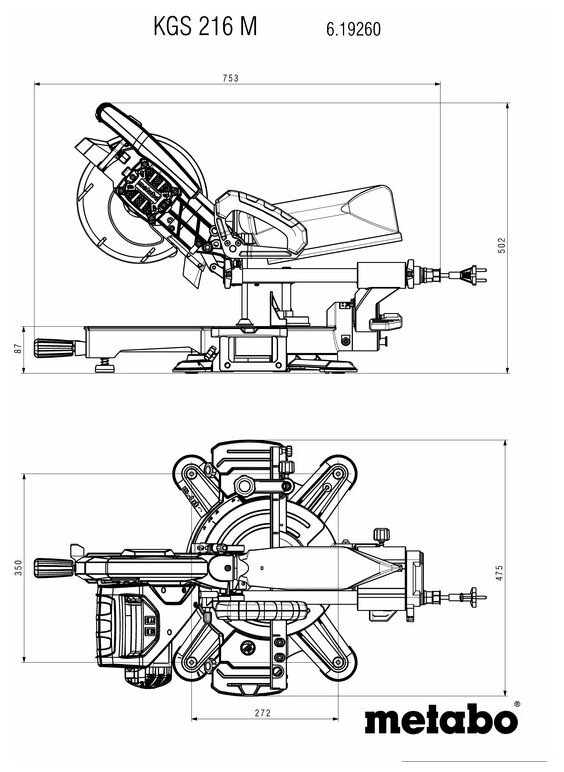 KGS 216 M 6.19260

753

502

87

350

475

272

metabo®