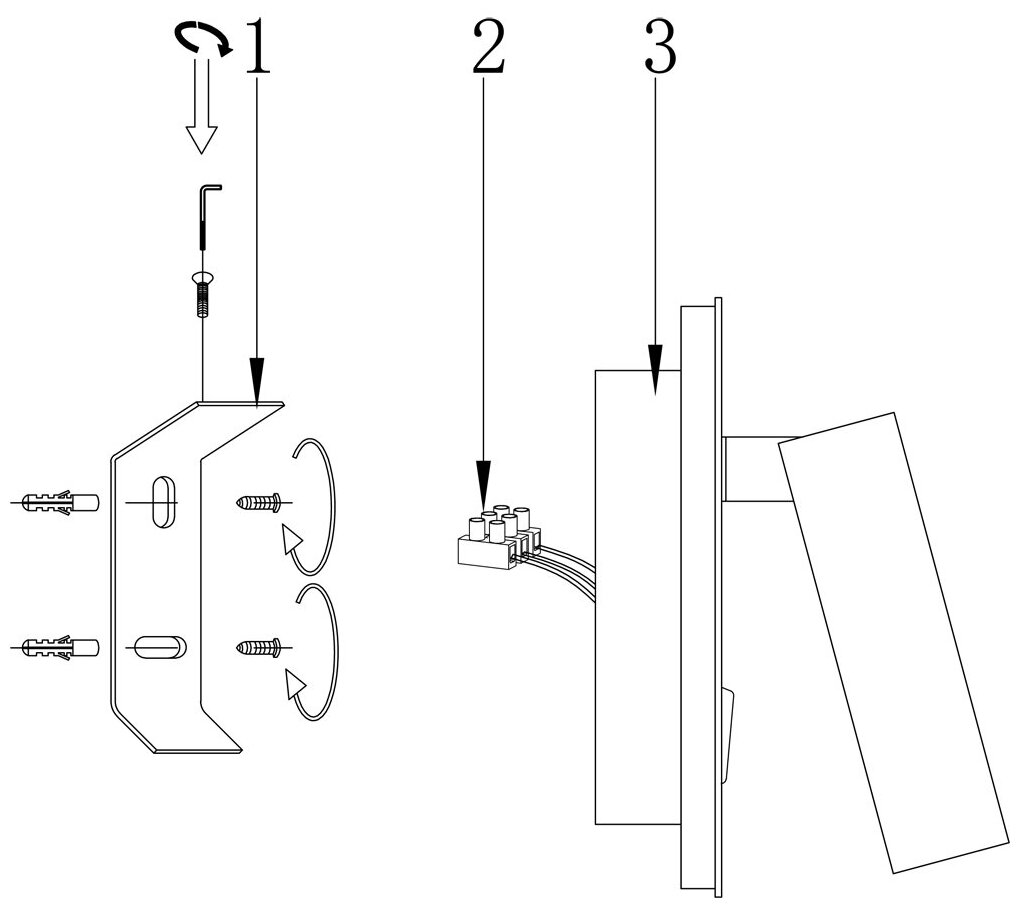 1

2

3