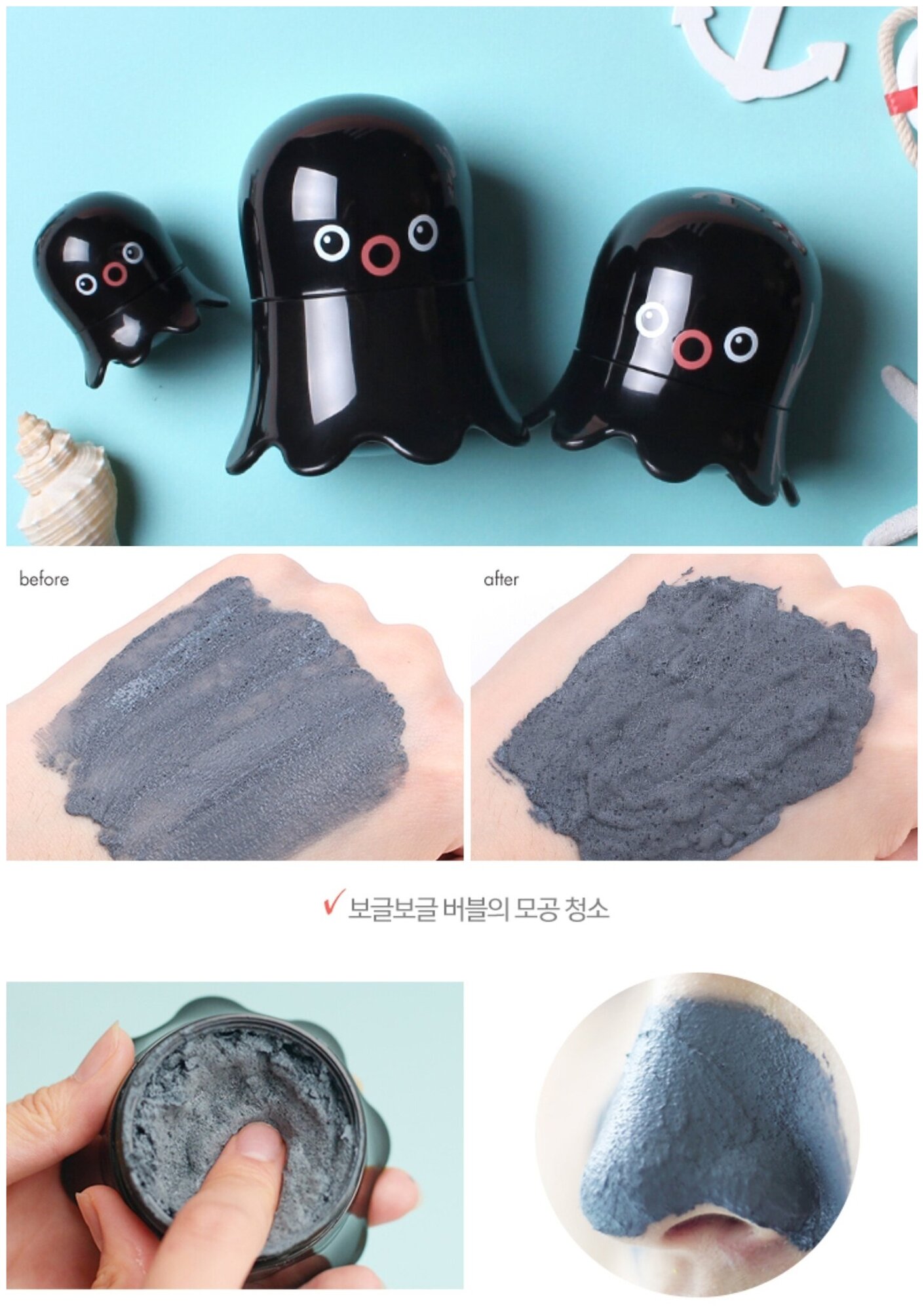 before

after

✓ 보글보글 버블의 모공 청소