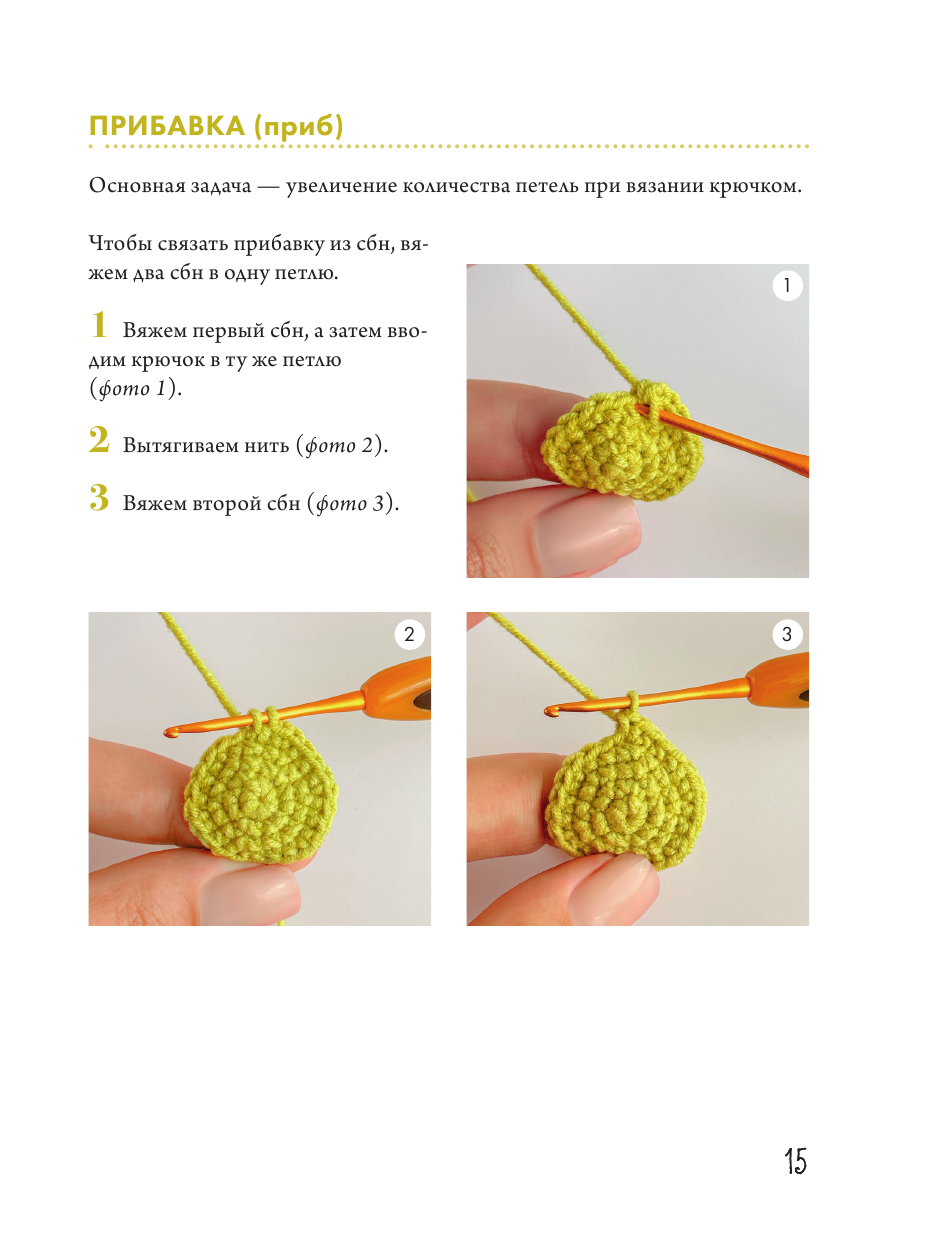 ПРИБАВКА (приб)

Основная задача — увеличение количества петель при вязании крючком.

Чтобы связать прибавку из сбн, вяжем два сбн в одну петлю.

1 Вяжем первый сбн, а затем вводим крючок в ту же петлю (фото 1).

2 Вытягиваем нить (фото 2).

3 Вяжем второй сбн (фото 3).

1

2

3

15