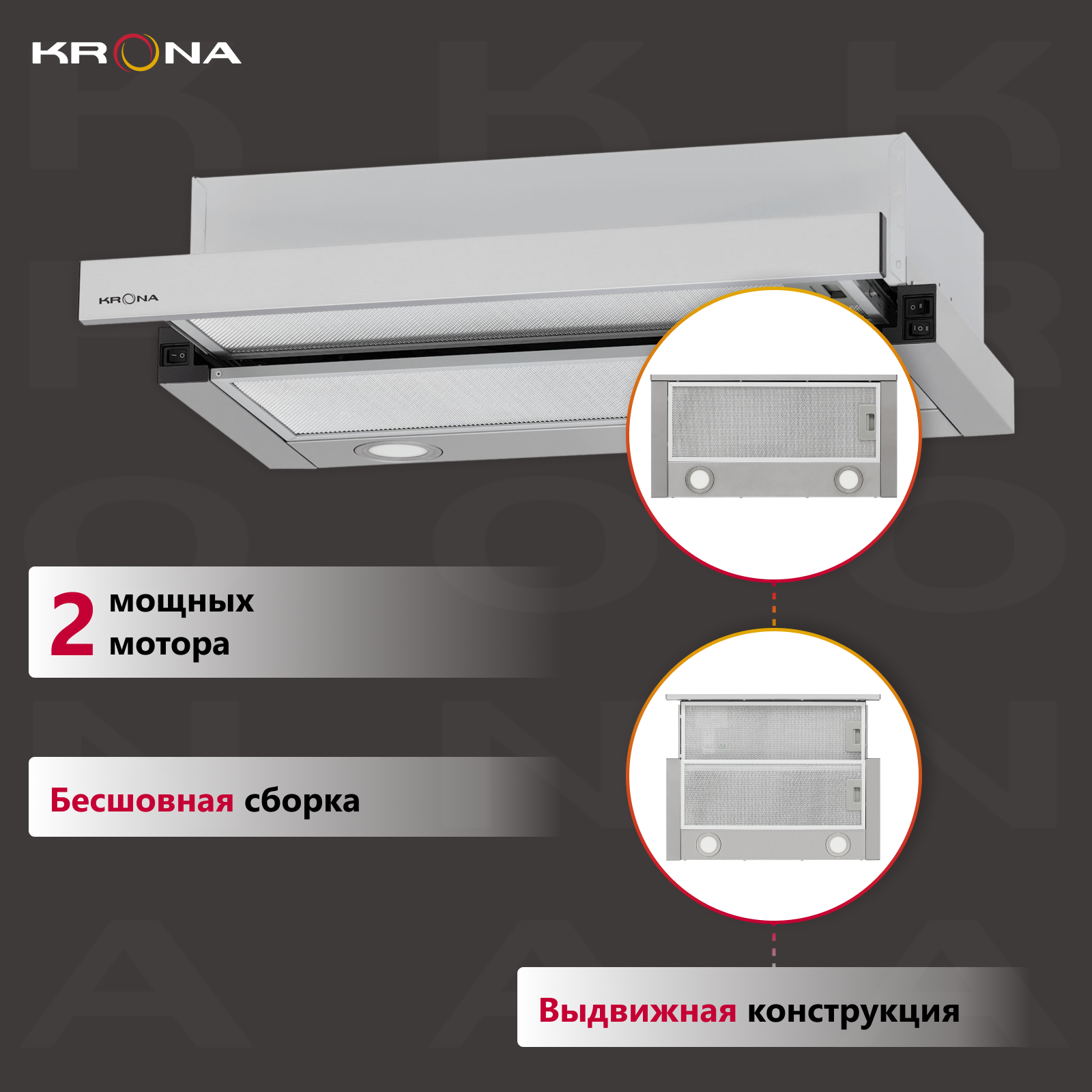 KRONA

KRONA

2 мощных мотора

Бесшовная сборка

Выдвижная конструкция