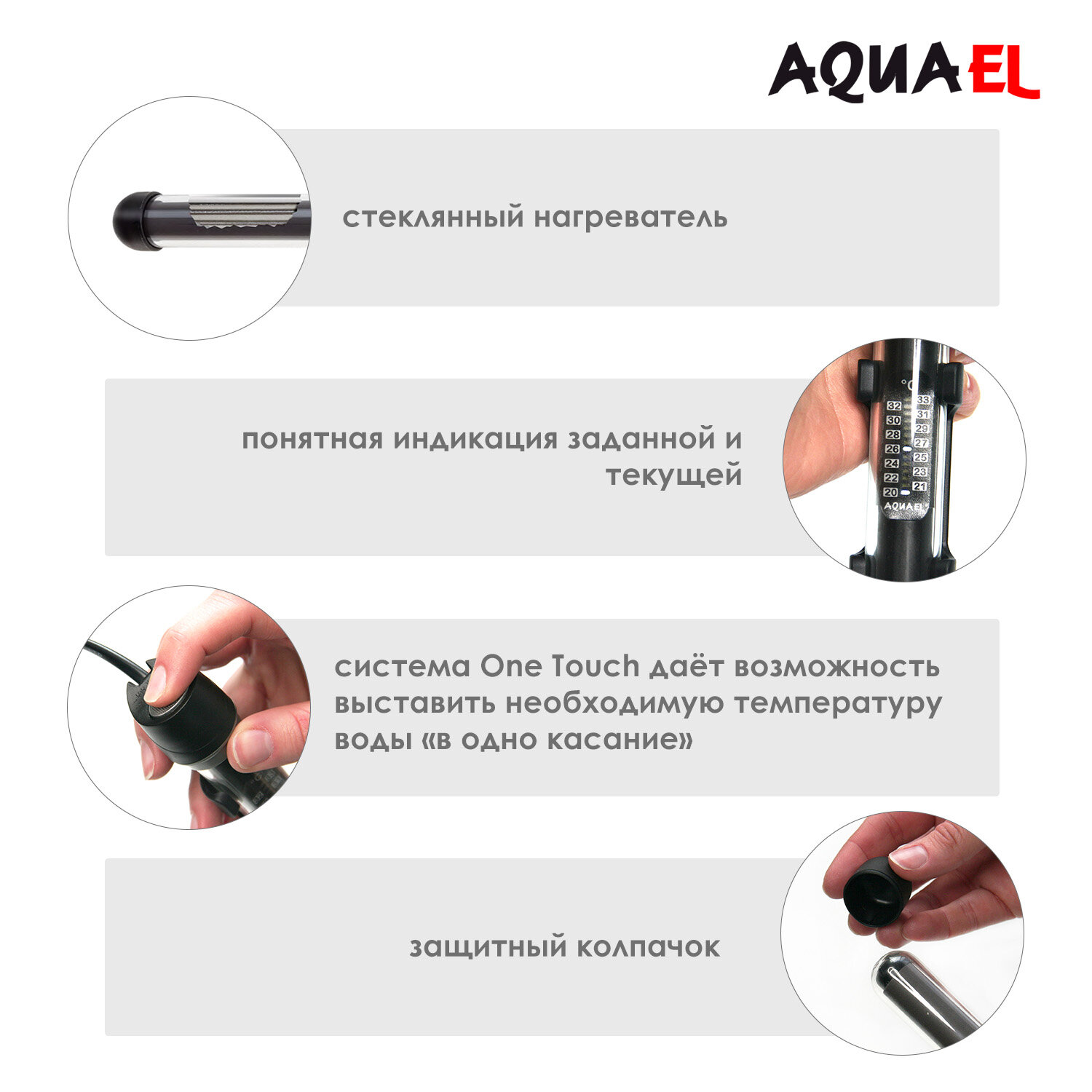 AQUAEL

стеклянный нагреватель

понятная индикация заданной и текущей

°C
32 33
30 31
28 29
26 27
24 25
22 23
20 21
AQUAEL

система One Touch даёт возможность выставить необходимую температуру воды «в одно касание»

защитный колпачок