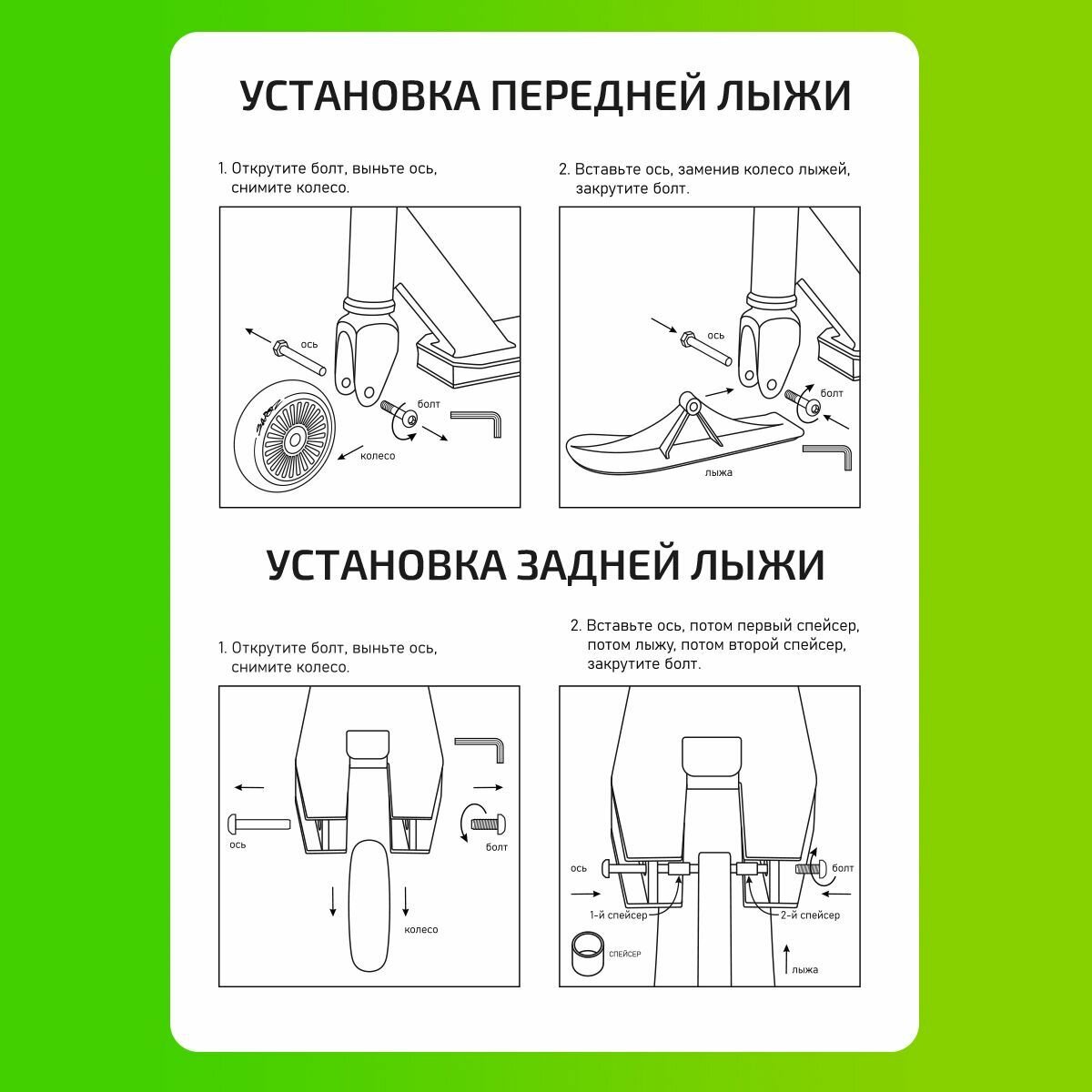 УСТАНОВКА ПЕРЕДНЕЙ ЛЫЖИ

1. Открутите болт, выньте ось, снимите колесо.

ось
болт
колесо

2. Вставьте ось, заменив колесо лыжей, закрутите болт.

ось
болт
лыжа

УСТАНОВКА ЗАДНЕЙ ЛЫЖИ

1. Открутите болт, выньте ось, снимите колесо.

ось
болт
колесо

2. Вставьте ось, потом первый спейсер, потом лыжу, потом второй спейсер, закрутите болт.

ось
болт
1-й спейсер
2-й спейсер
СПЕЙСЕР
лыжа