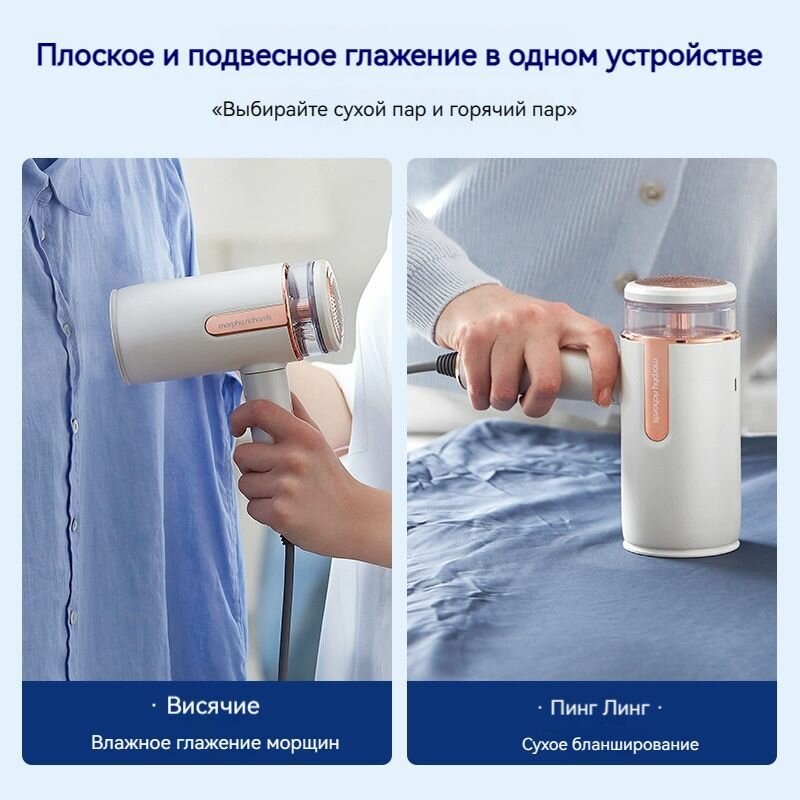 Плоское и подвесное глажение в одном устройстве

«Выбирайте сухой пар и горячий пар»

morphy richards

morphy richards

· Висячие

Влажное глажение морщин

· Пинг Линг ·

Сухое бланширование