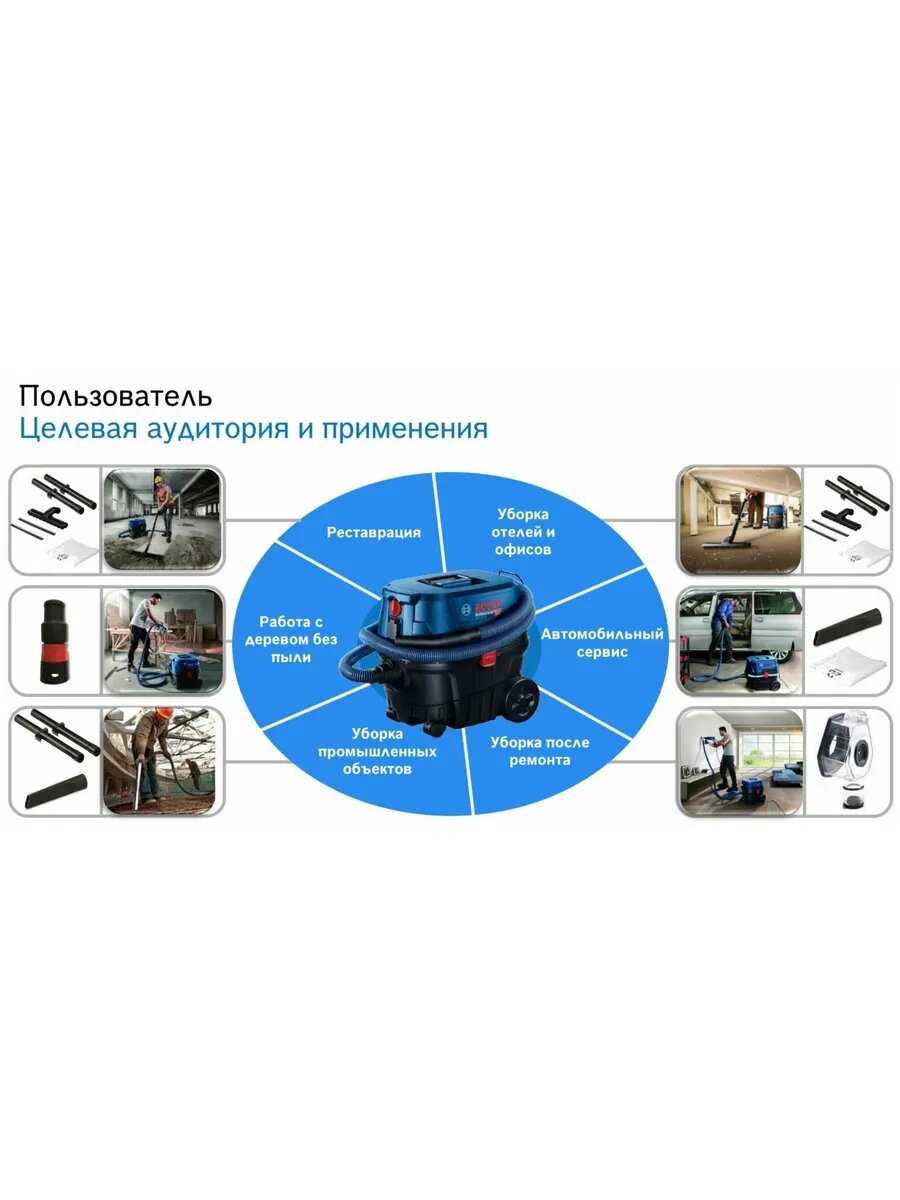 Пользователь
Целевая аудитория и применения

Реставрация

Уборка отелей и офисов

Работа с деревом без пыли

BOSCH

Автомобильный сервис

Уборка промышленных объектов

Уборка после ремонта