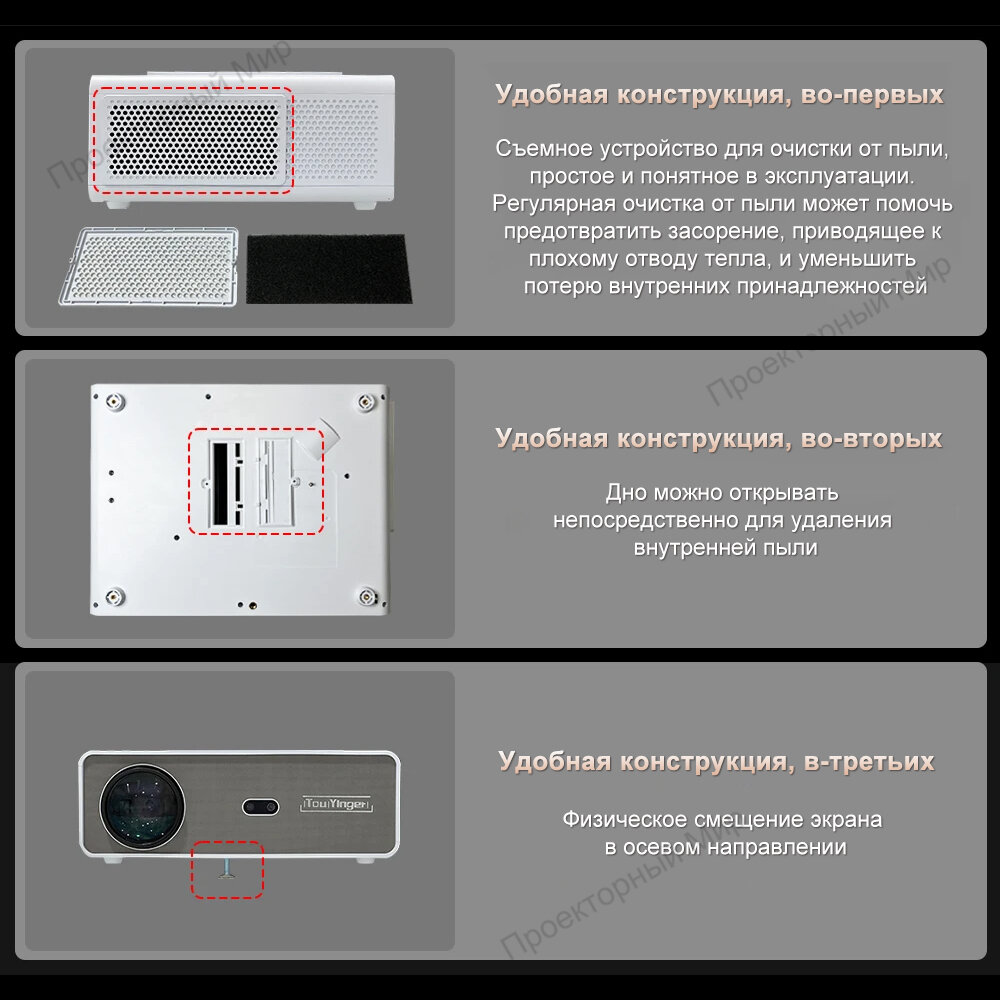 Проекторный Мир

Удобная конструкция, во-первых

Съемное устройство для очистки от пыли, простое и понятное в эксплуатации. Регулярная очистка от пыли может помочь предотвратить засорение, приводящее к плохому отводу тепла, и уменьшить потерю внутренних принадлежностей

Проекторный Мир

Удобная конструкция, во-вторых

Дно можно открывать непосредственно для удаления внутренней пыли

TouYinger

Удобная конструкция, в-третьих

Физическое смещение экрана в осевом направлении

Проекторный Мир