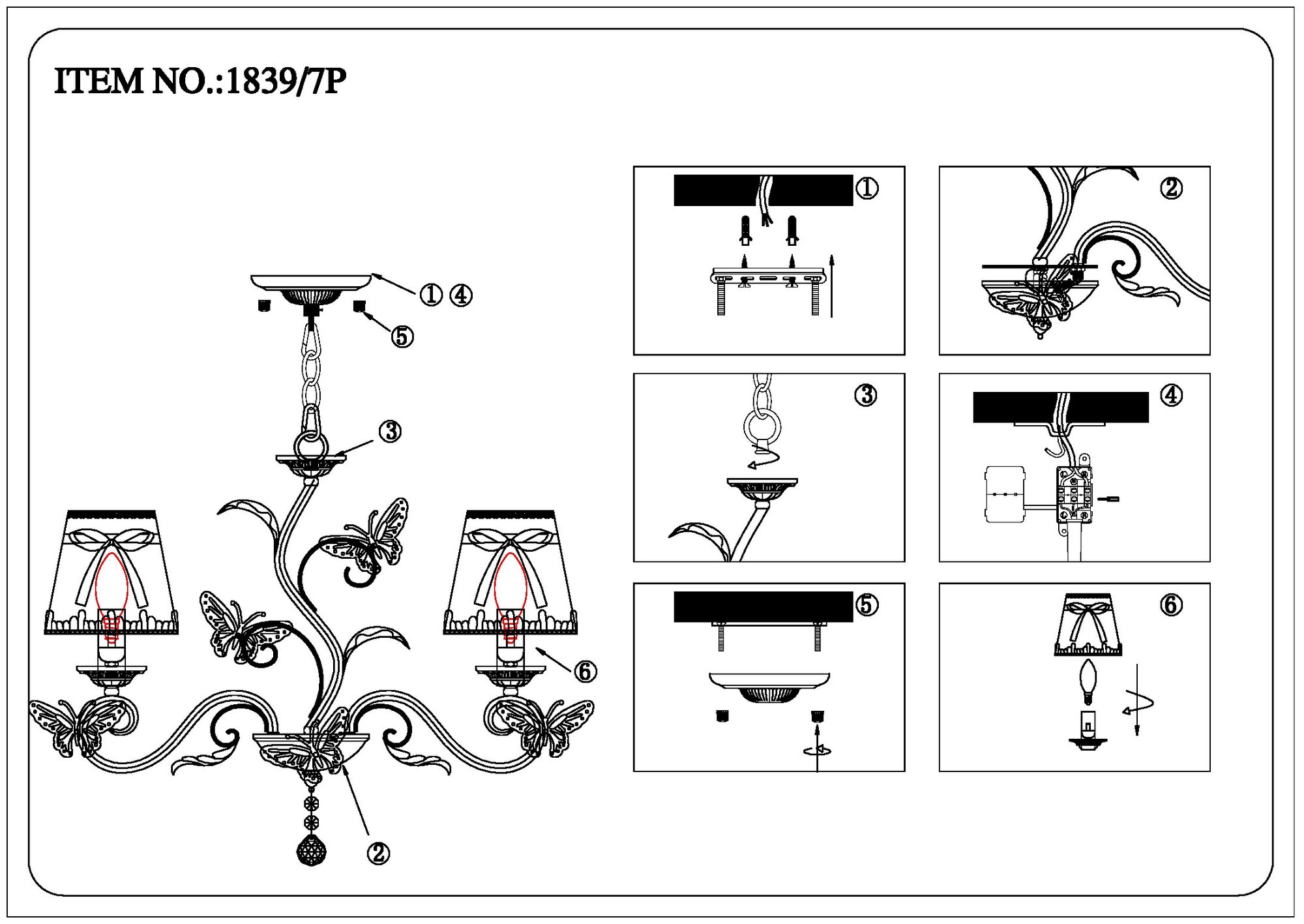 ITEM NO.:1839/7P

① ④

⑤

③

⑥

②

①

②

③

④

⑤

⑥