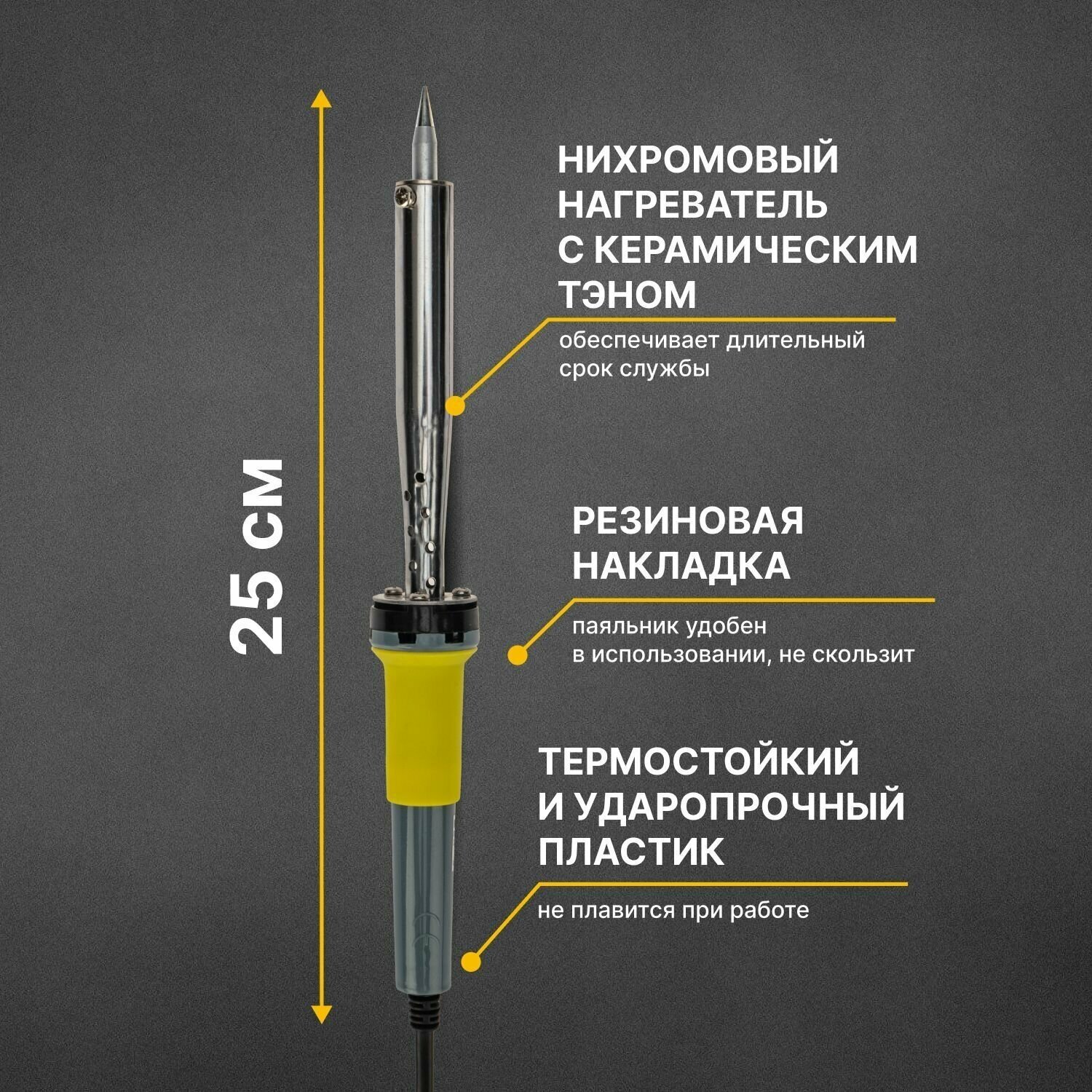 25 СМ

НИХРОМОВЫЙ НАГРЕВАТЕЛЬ С КЕРАМИЧЕСКИМ ТЭНОМ

обеспечивает длительный срок службы

РЕЗИНОВАЯ НАКЛАДКА

паяльник удобен в использовании, не скользит

ТЕРМОСТОЙКИЙ И УДАРОПРОЧНЫЙ ПЛАСТИК

не плавится при работе