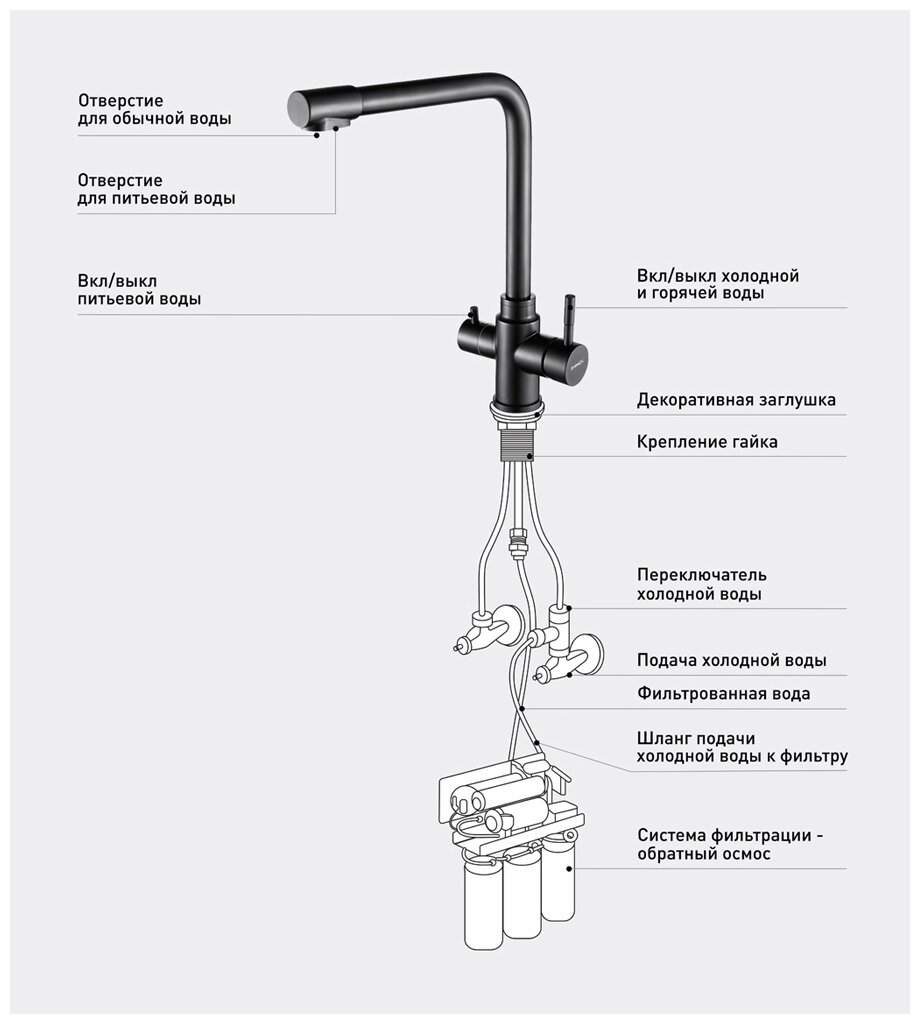 Отверстие для обычной воды

Отверстие для питьевой воды

Вкл/выкл питьевой воды

Вкл/выкл холодной и горячей воды

Декоративная заглушка

Крепление гайка

Переключатель холодной воды

Подача холодной воды

Фильтрованная вода

Шланг подачи холодной воды к фильтру

Система фильтрации - обратный осмос