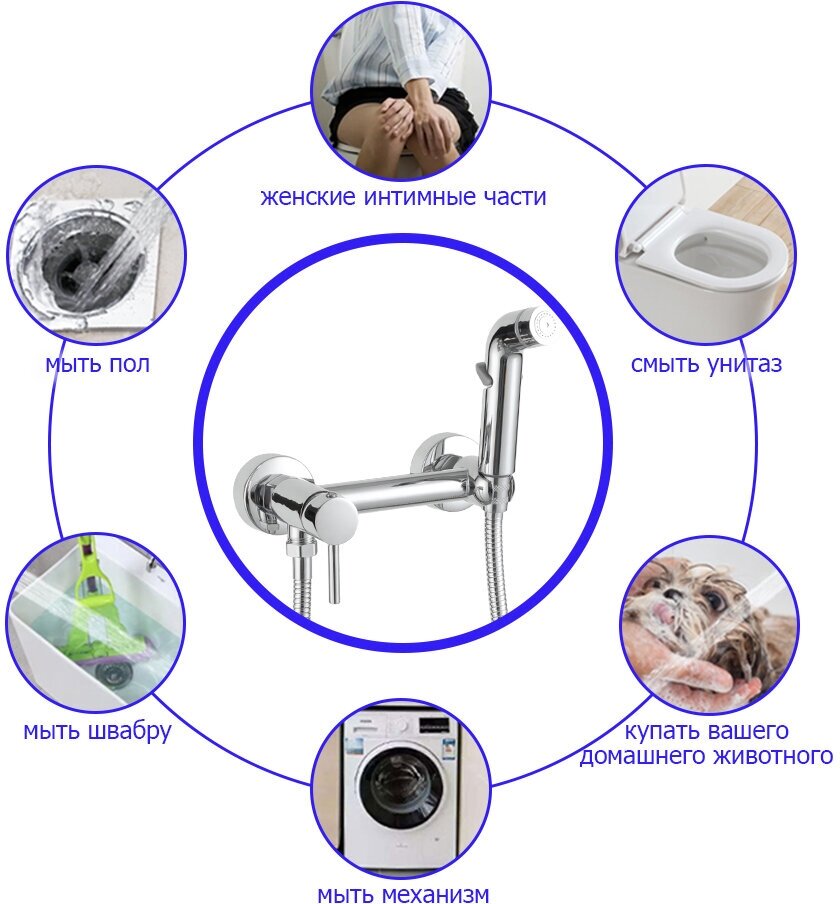 женские интимные части

мыть пол

смыть унитаз

мыть швабру

купать вашего домашнего животного

мыть механизм