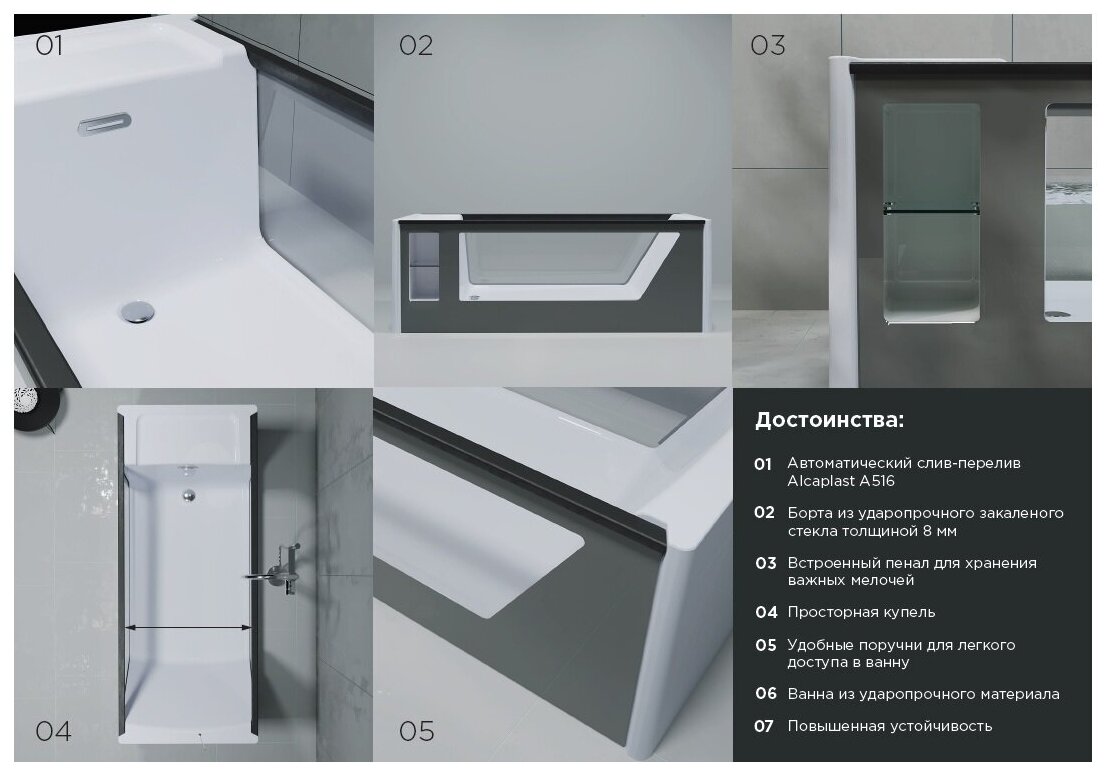 01

02

03

04

05

Достоинства:

01 Автоматический слив-перелив Alcaplast A516

02 Борта из ударопрочного закаленого стекла толщиной 8 мм

03 Встроенный пенал для хранения важных мелочей

04 Просторная купель

05 Удобные поручни для легкого доступа в ванну

06 Ванна из ударопрочного материала

07 Повышенная устойчивость