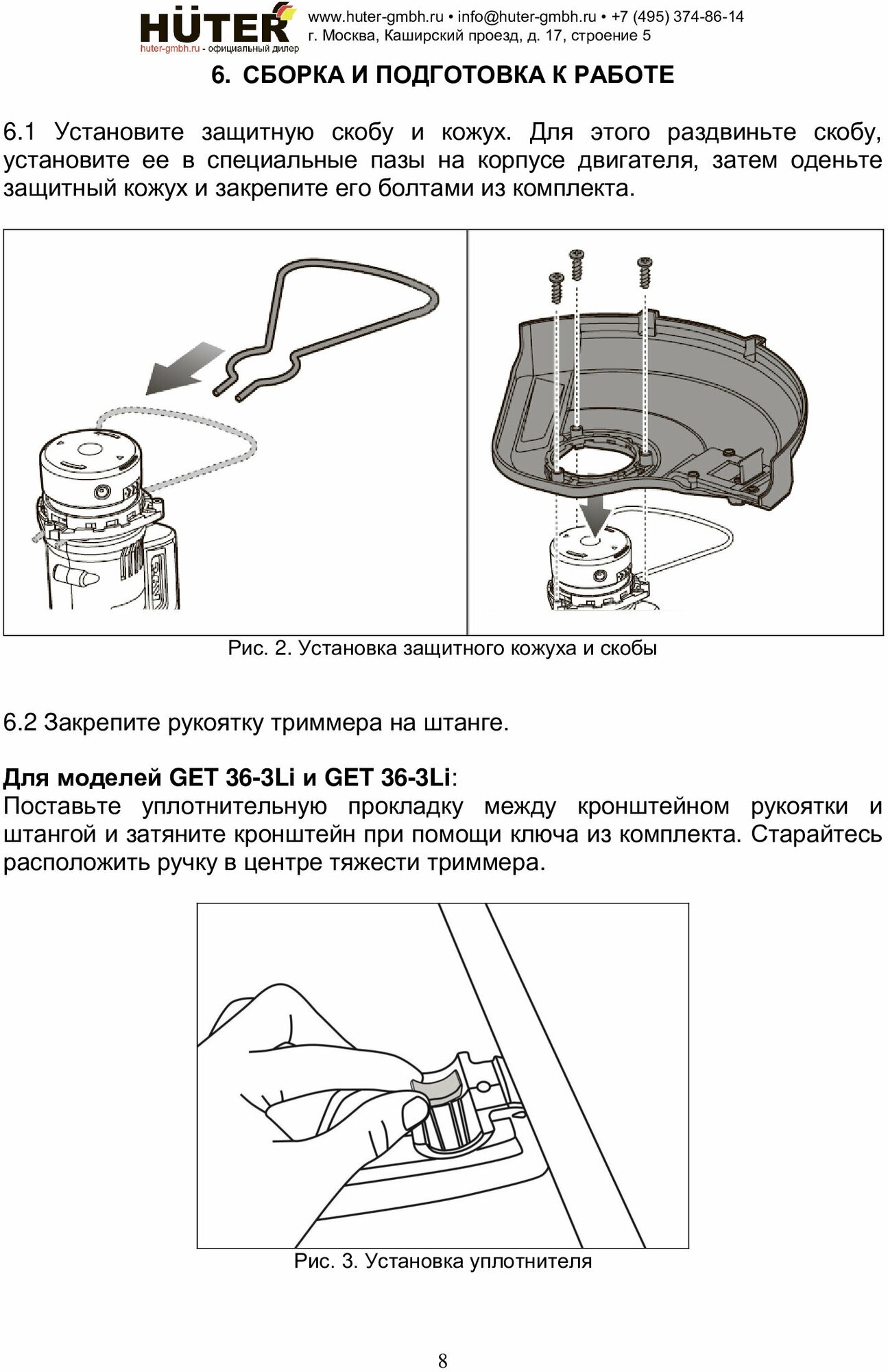 HÜTER
huter-gmbh.ru - официальный дилер
www.huter-gmbh.ru • info@huter-gmbh.ru • +7 (495) 374-86-14
г. Москва, Каширский проезд, д. 17, строение 5

6. СБОРКА И ПОДГОТОВКА К РАБОТЕ

6.1 Установите защитную скобу и кожух. Для этого раздвиньте скобу, установите ее в специальные пазы на корпусе двигателя, затем оденьте защитный кожух и закрепите его болтами из комплекта.

Рис. 2. Установка защитного кожуха и скобы

6.2 Закрепите рукоятку триммера на штанге.

Для моделей GET 36-3Li и GET 36-3Li:
Поставьте уплотнительную прокладку между кронштейном рукоятки и штангой и затяните кронштейн при помощи ключа из комплекта. Старайтесь расположить ручку в центре тяжести триммера.

Рис. 3. Установка уплотнителя

8