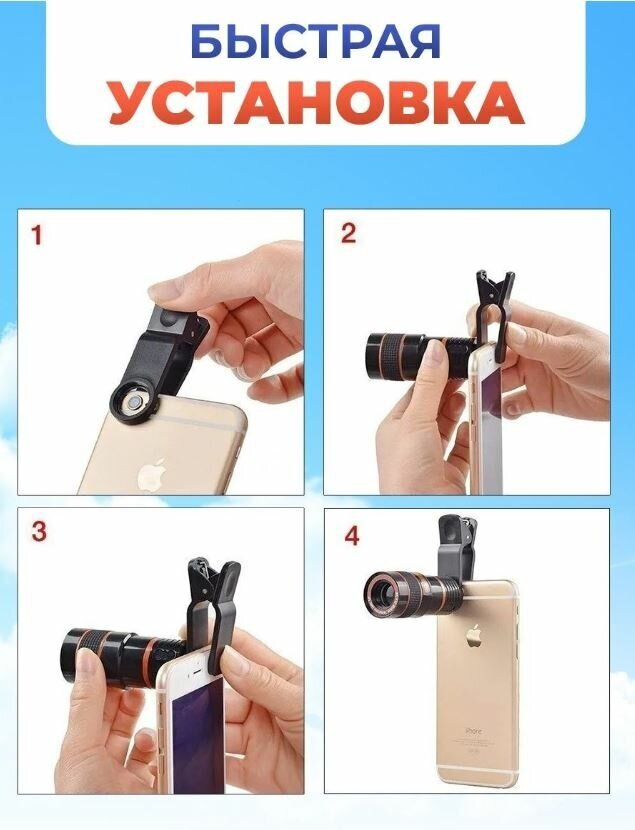 БЫСТРАЯ
УСТАНОВКА

1

2

3

4

iPhone