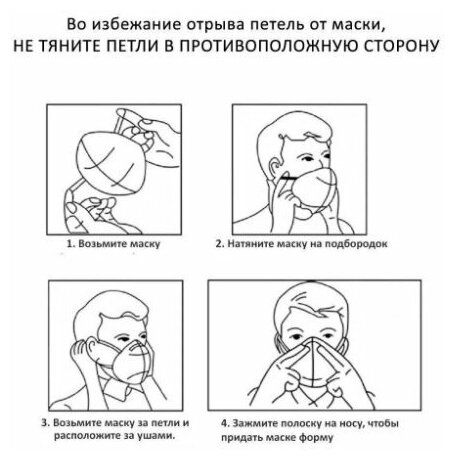 Во избежание отрыва петель от маски,
НЕ ТЯНИТЕ ПЕТЛИ В ПРОТИВОПОЛОЖНУЮ СТОРОНУ

1. Возьмите маску

2. Натяните маску на подбородок

3. Возьмите маску за петли и расположите за ушами.

4. Зажмите полоску на носу, чтобы придать маске форму