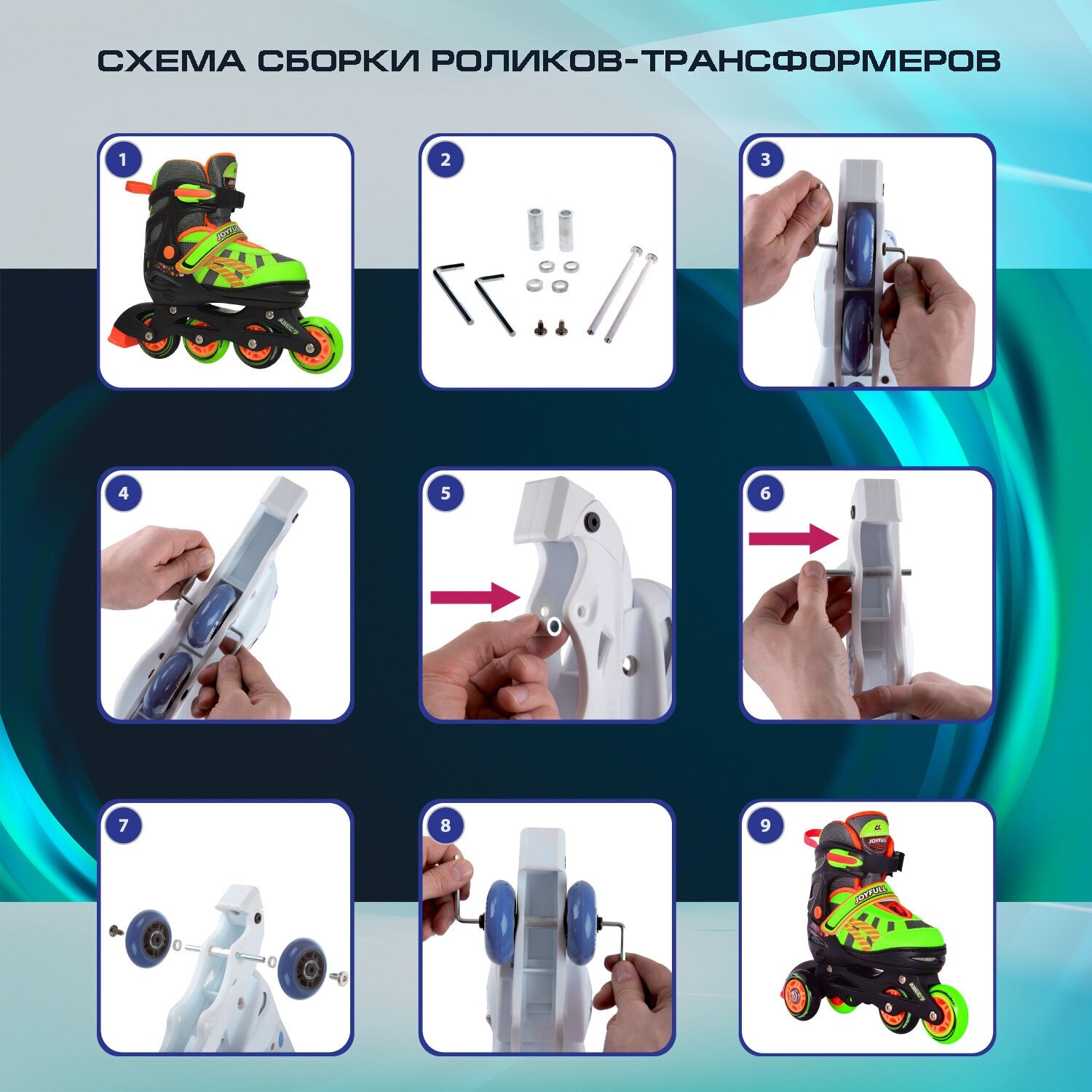 СХЕМА СБОРКИ РОЛИКОВ-ТРАНСФОРМЕРОВ

1

JOYFULL

ABEC 7

2

3

4

5

6

7

8

9

JOYFULL

JOYFULL

ABEC 7