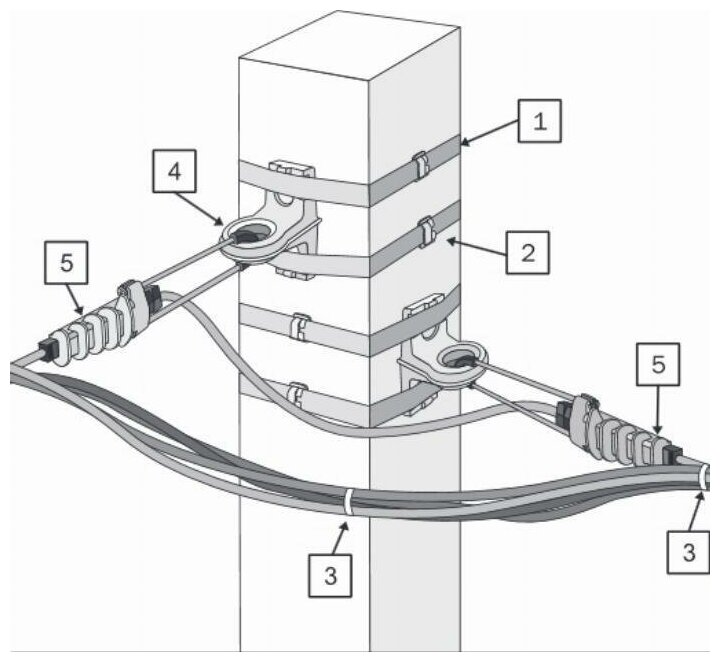 1
4
2
5
5
3
3