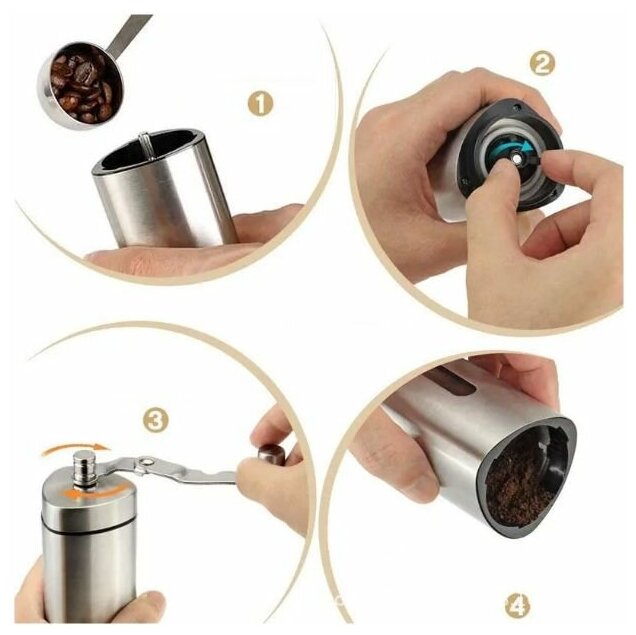 1

2

3

4