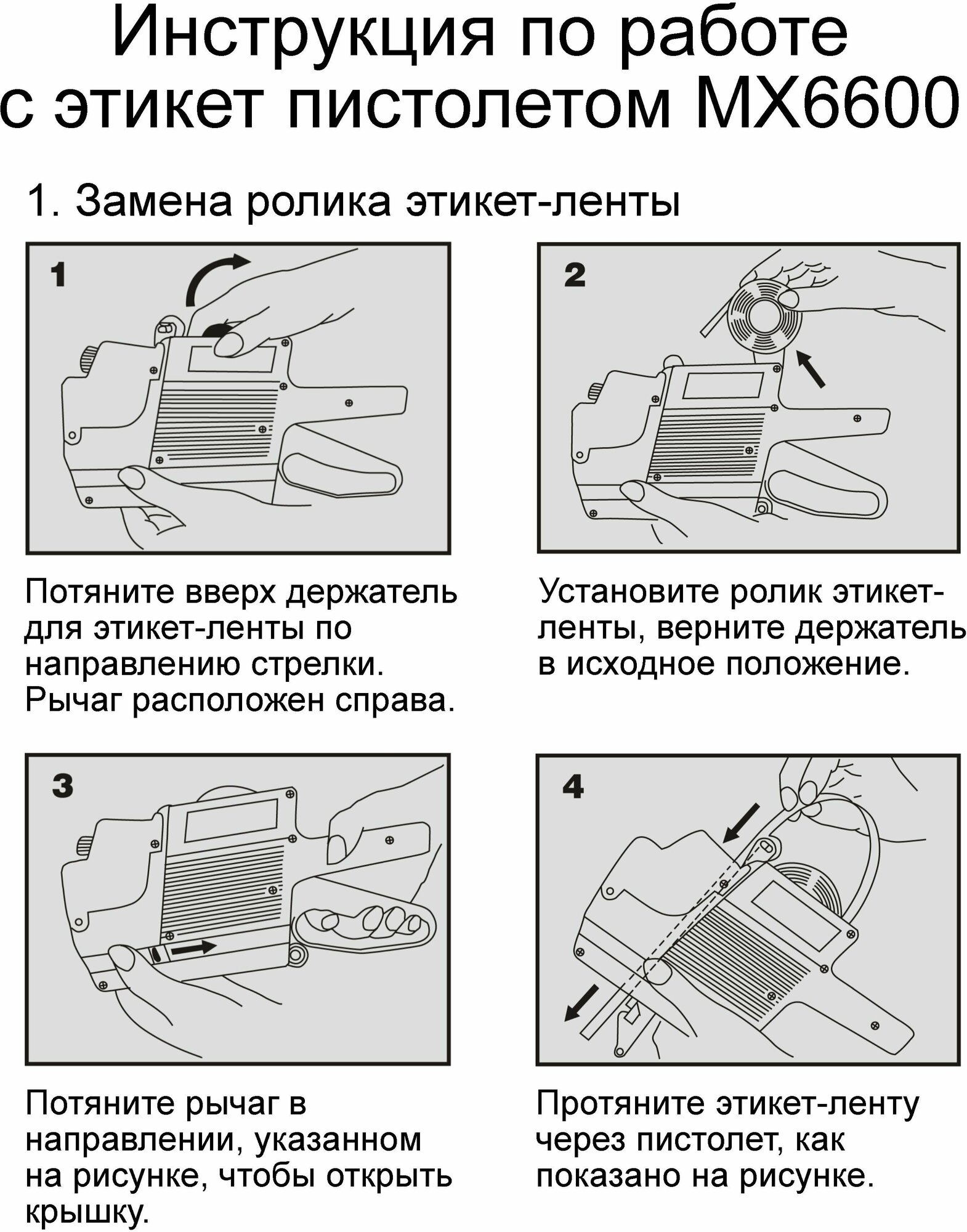 Инструкция по работе с этикет пистолетом MX6600

1. Замена ролика этикет-ленты

1

Потяните вверх держатель для этикет-ленты по направлению стрелки. Рычаг расположен справа.

2

Установите ролик этикет-ленты, верните держатель в исходное положение.

3

Потяните рычаг в направлении, указанном на рисунке, чтобы открыть крышку.

4

Протяните этикет-ленту через пистолет, как показано на рисунке.