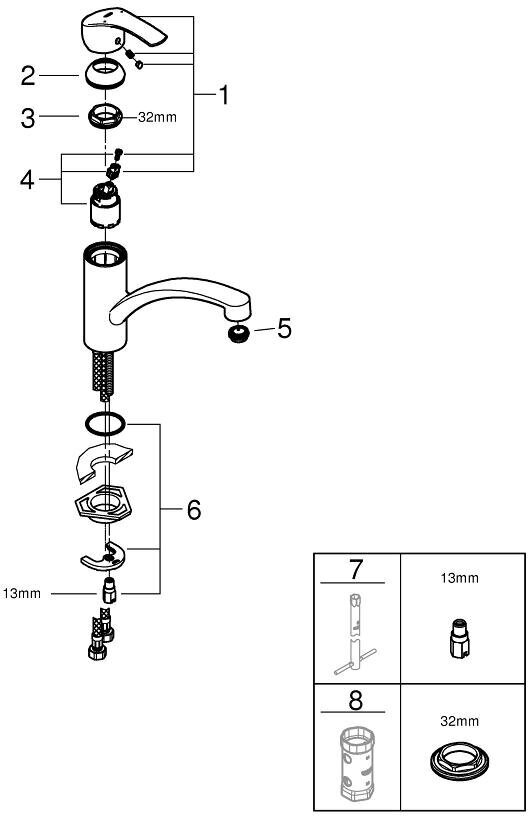 1
2
3
32mm
4
5
6
13mm

| 7 | 13mm |
|---|---|
| 8 | 32mm |