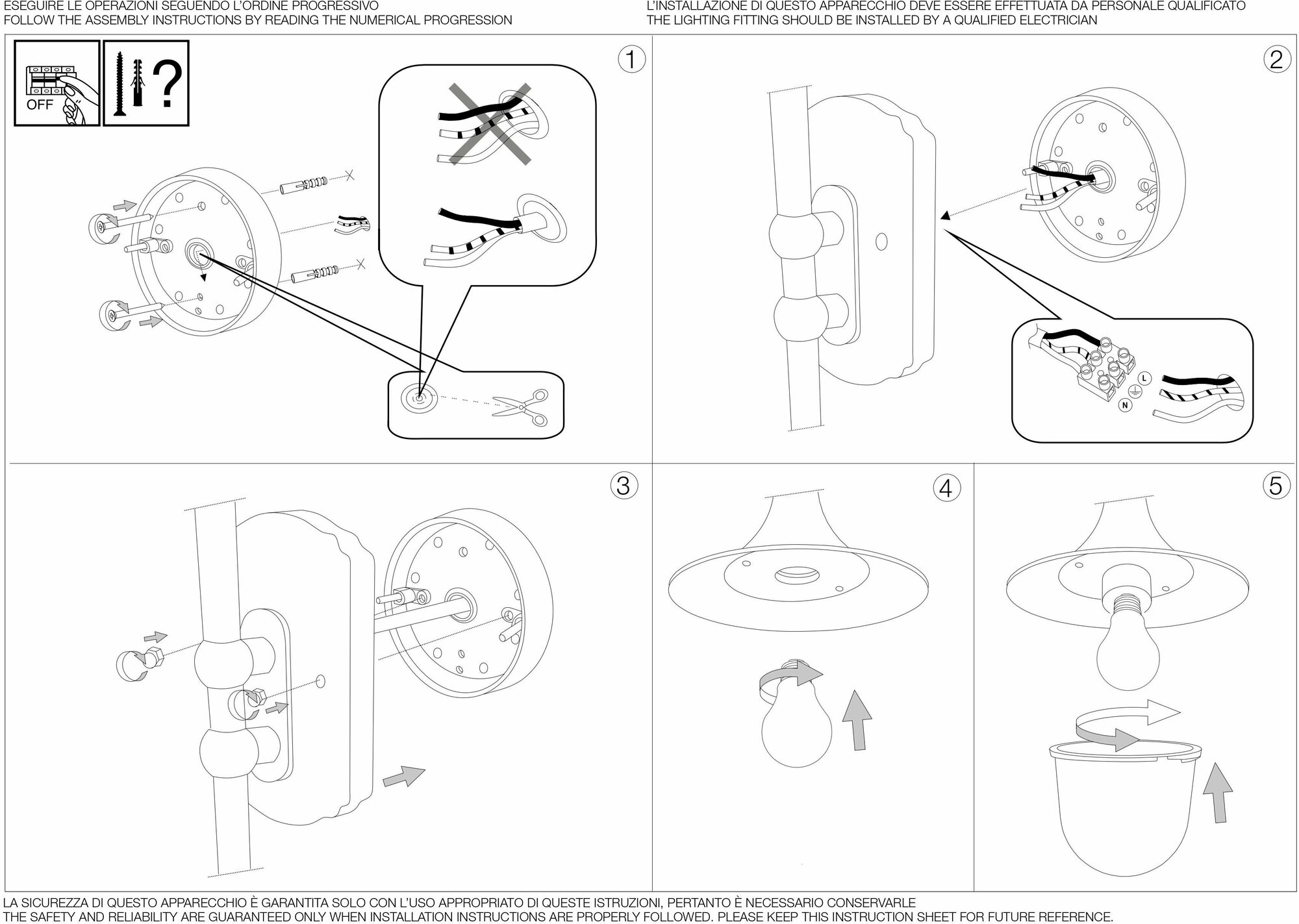 ESEGUIRE LE OPERAZIONI SEGUENDO L'ORDINE PROGRESSIVO
FOLLOW THE ASSEMBLY INSTRUCTIONS BY READING THE NUMERICAL PROGRESSION

L'INSTALLAZIONE DI QUESTO APPARECCHIO DEVE ESSERE EFFETTUATA DA PERSONALE QUALIFICATO
THE LIGHTING FITTING SHOULD BE INSTALLED BY A QUALIFIED ELECTRICIAN

OFF

?

1

2

L

N

3

4

5

LA SICUREZZA DI QUESTO APPARECCHIO È GARANTITA SOLO CON L'USO APPROPRIATO DI QUESTE ISTRUZIONI, PERTANTO È NECESSARIO CONSERVARLE
THE SAFETY AND RELIABILITY ARE GUARANTEED ONLY WHEN INSTALLATION INSTRUCTIONS ARE PROPERLY FOLLOWED. PLEASE KEEP THIS INSTRUCTION SHEET FOR FUTURE REFERENCE.