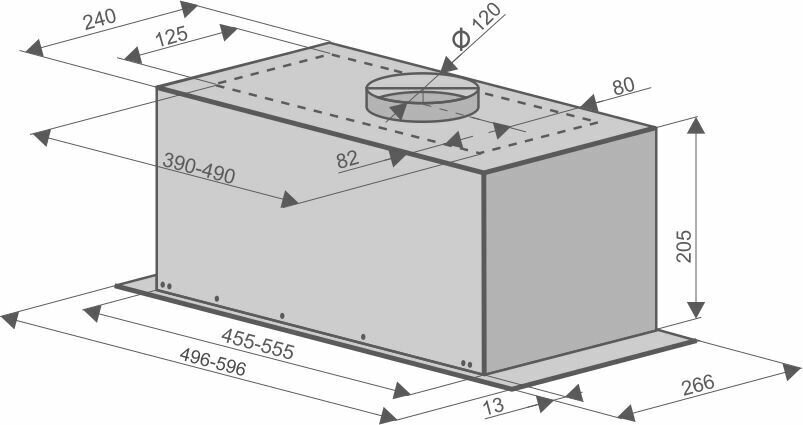 240
125
Ø 120
80
82
390-490
205
455-555
496-596
13
266