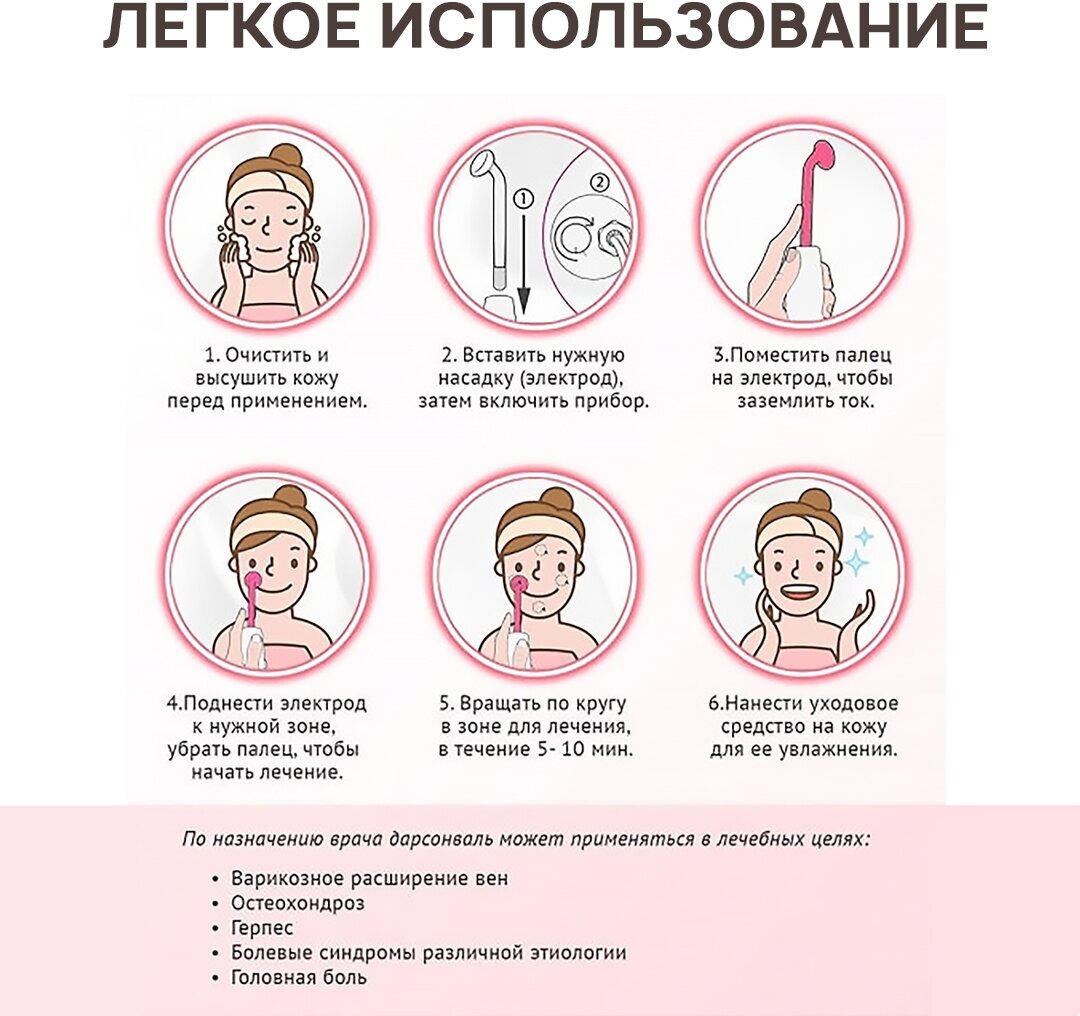 ЛЕГКОЕ ИСПОЛЬЗОВАНИЕ

①

②

1. Очистить и высушить кожу перед применением.

2. Вставить нужную насадку (электрод), затем включить прибор.

3.Поместить палец на электрод, чтобы заземлить ток.

4.Поднести электрод к нужной зоне, убрать палец, чтобы начать лечение.

5. Вращать по кругу в зоне для лечения, в течение 5- 10 мин.

6.Нанести уходовое средство на кожу для ее увлажнения.

По назначению врача дарсонваль может применяться в лечебных целях:

• Варикозное расширение вен
• Остеохондроз
• Герпес
• Болевые синдромы различной этиологии
• Головная боль