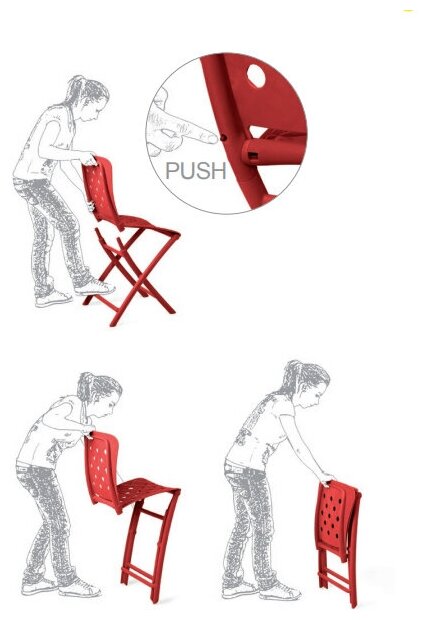 PUSH