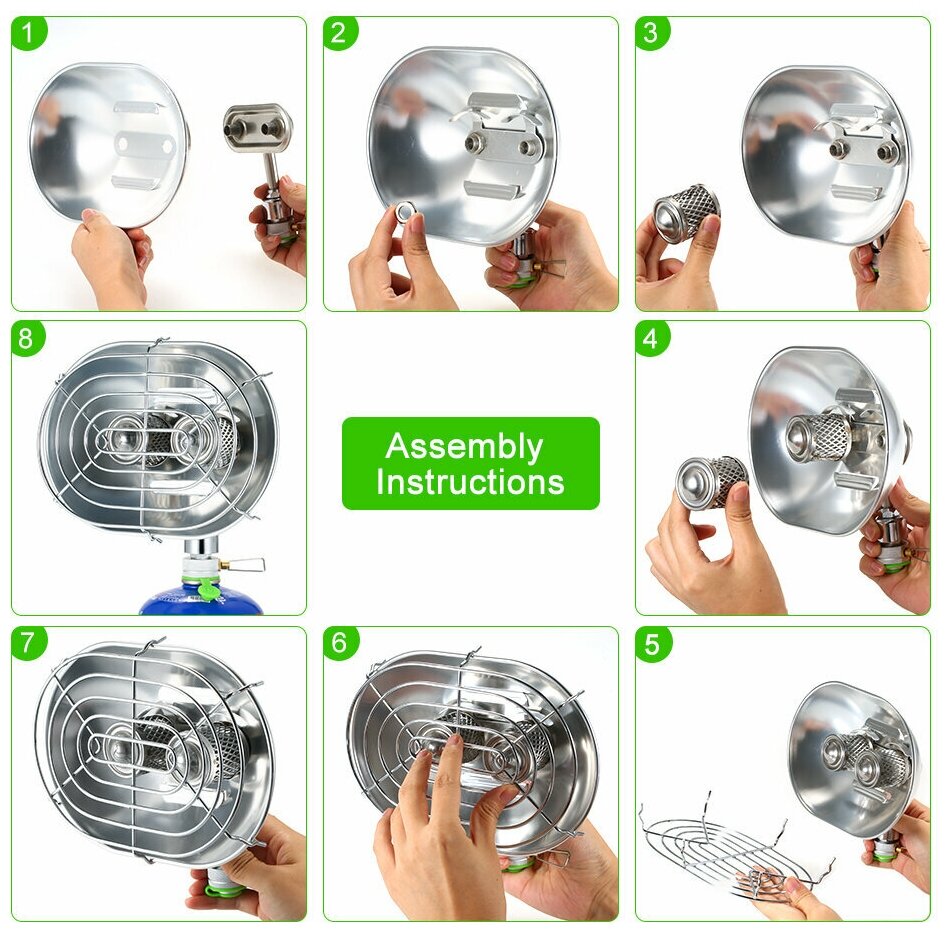 1

2

3

8

Assembly Instructions

4

7

6

5