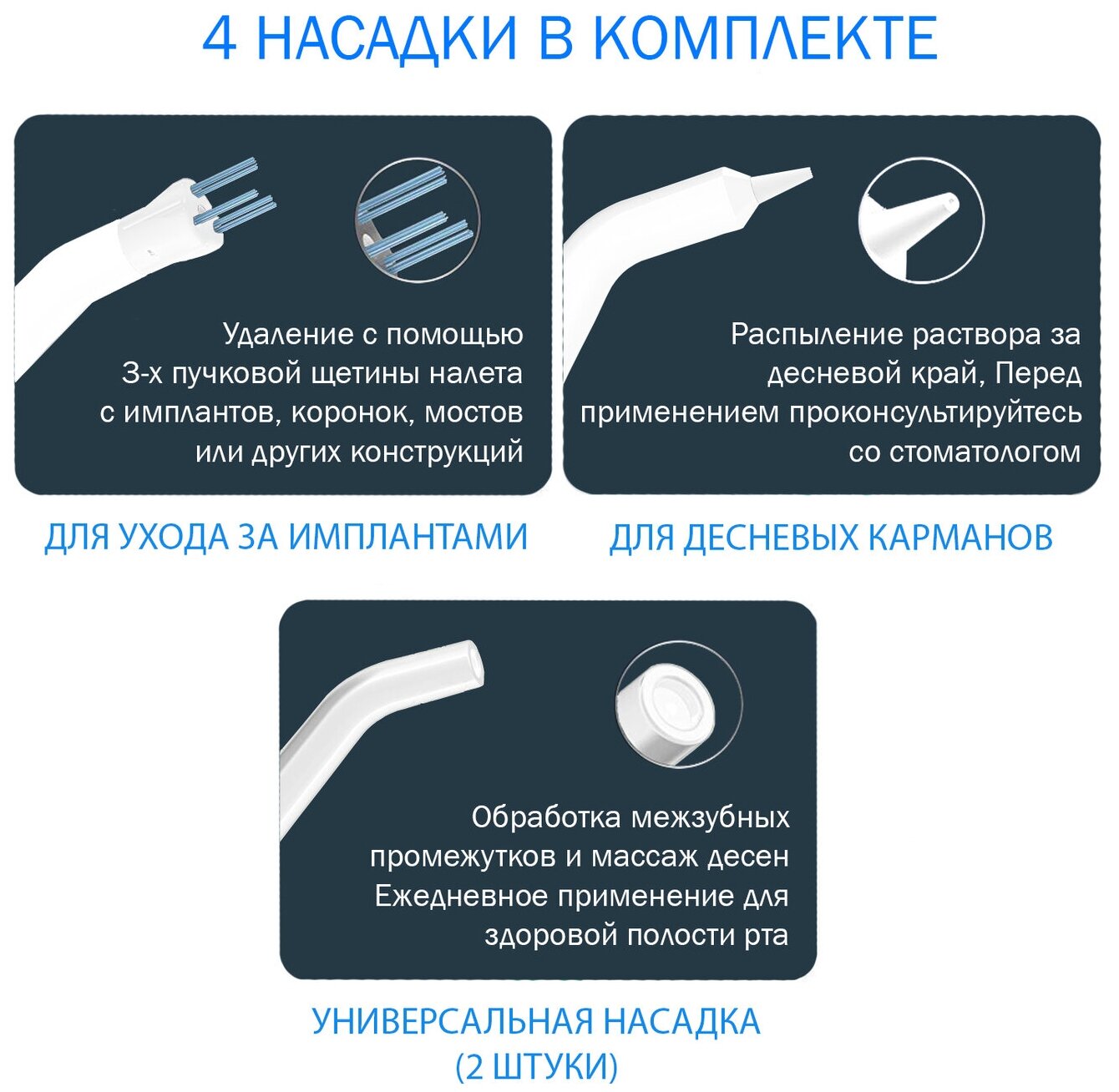 4 НАСАДКИ В КОМПЛЕКТЕ

Удаление с помощью 3-х пучковой щетины налета с имплантов, коронок, мостов или других конструкций

ДЛЯ УХОДА ЗА ИМПЛАНТАМИ

Распыление раствора за десневой край, Перед применением проконсультируйтесь со стоматологом

ДЛЯ ДЕСНЕВЫХ КАРМАНОВ

Обработка межзубных промежутков и массаж десен Ежедневное применение для здоровой полости рта

УНИВЕРСАЛЬНАЯ НАСАДКА (2 ШТУКИ)