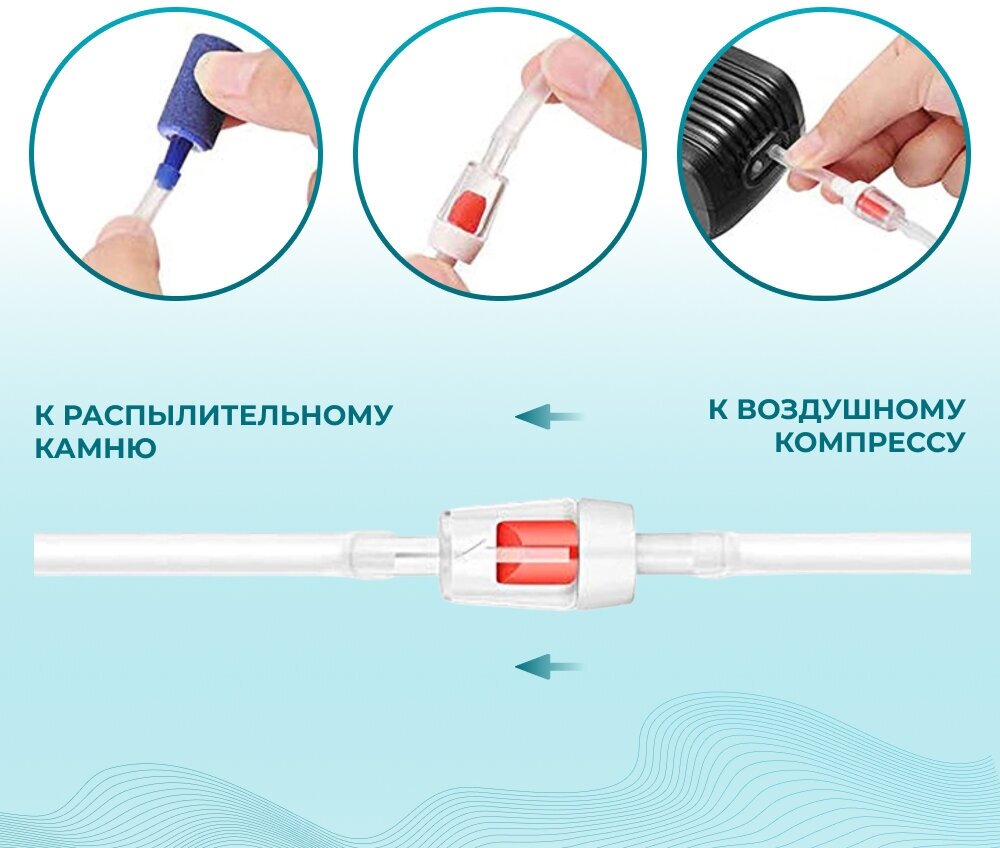 К РАСПЫЛИТЕЛЬНОМУ КАМНЮ

К ВОЗДУШНОМУ КОМПРЕССУ