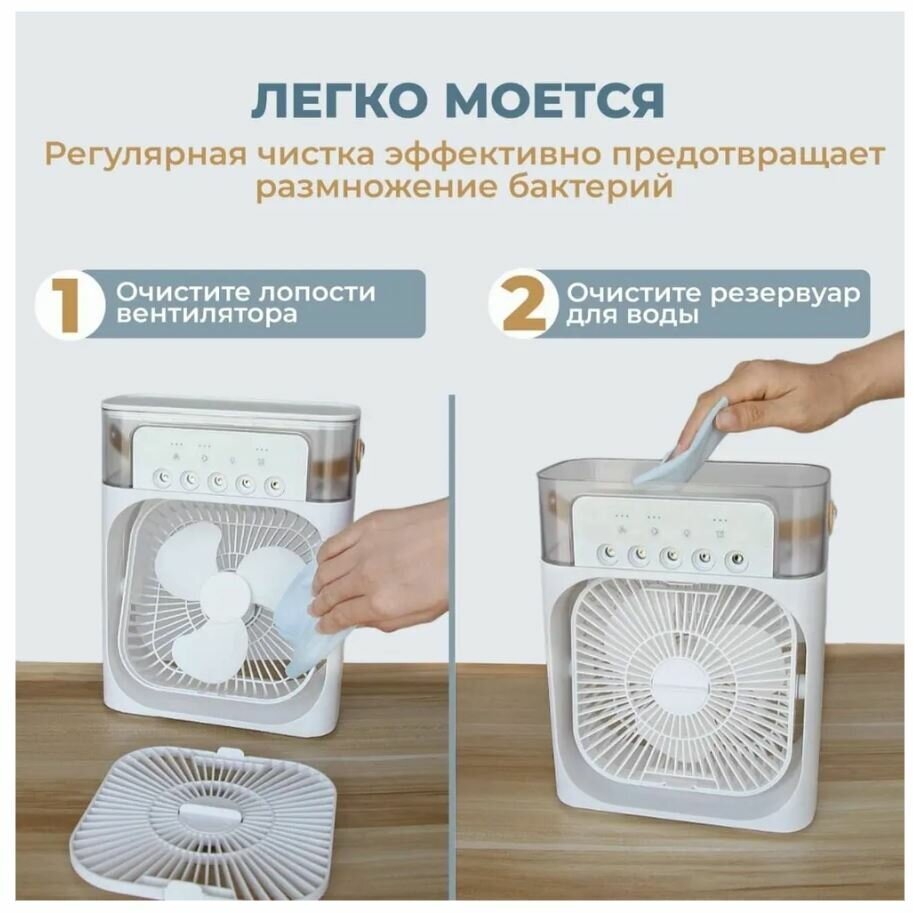 ЛЕГКО МОЕТСЯ

Регулярная чистка эффективно предотвращает размножение бактерий

1 Очистите лопости вентилятора

2 Очистите резервуар для воды