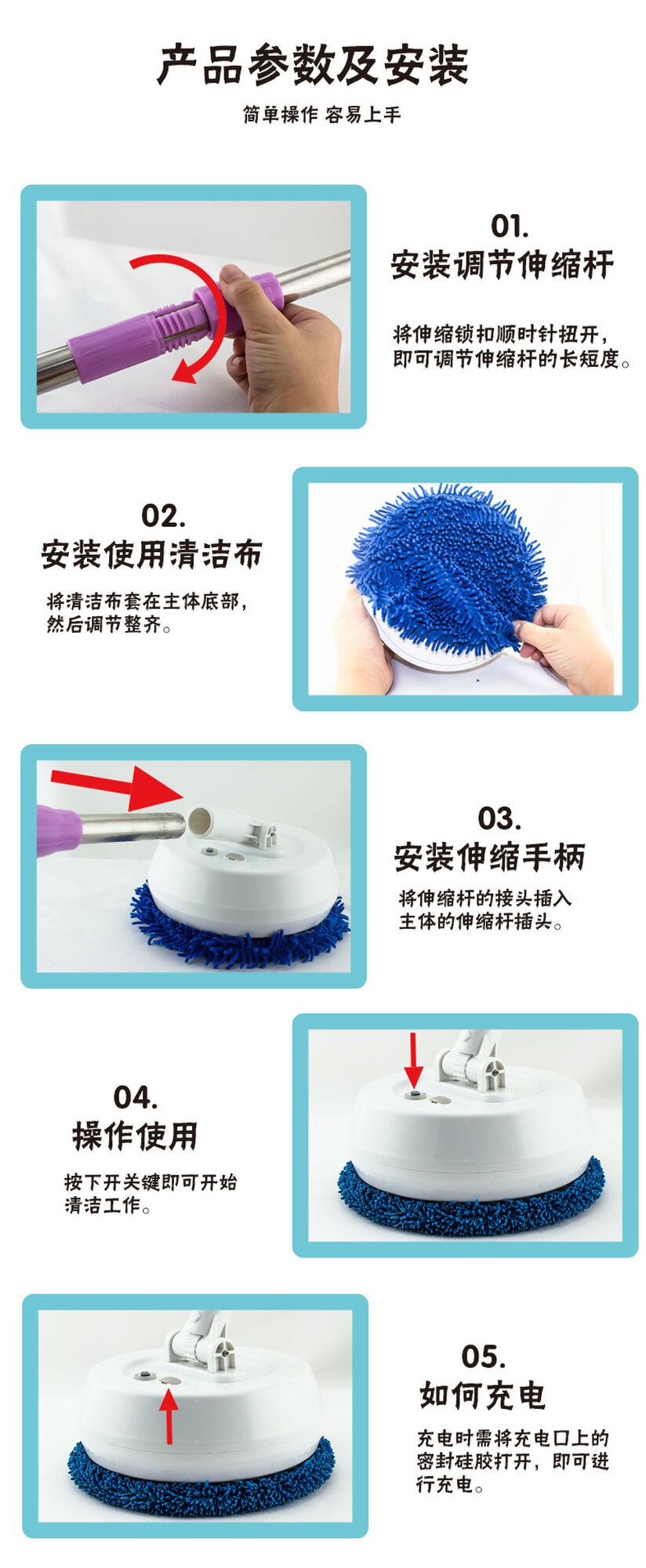 产品参数及安装

简单操作 容易上手

01.
安装调节伸缩杆

将伸缩锁扣顺时针扭开，即可调节伸缩杆的长短度。

02.
安装使用清洁布

将清洁布套在主体底部，然后调节整齐。

03.
安装伸缩手柄

将伸缩杆的接头插入主体的伸缩杆插头。

04.
操作使用

按下开关键即可开始清洁工作。

05.
如何充电

充电时需将充电口上的密封硅胶打开，即可进行充电。