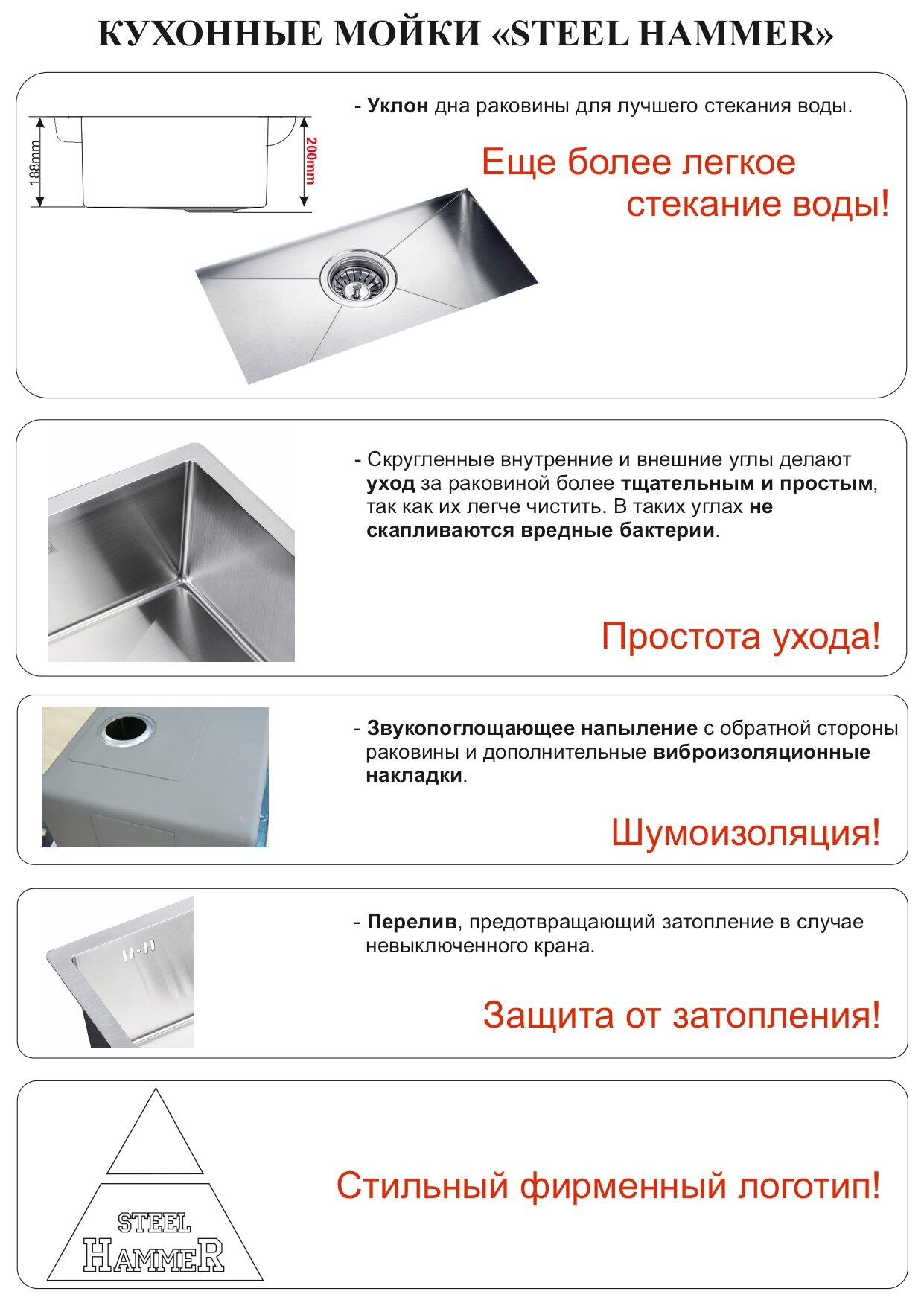 КУХОННЫЕ МОЙКИ «STEEL HAMMER»

188mm

200mm

- Уклон дна раковины для лучшего стекания воды.

Еще более легкое стекание воды!

- Скругленные внутренние и внешние углы делают уход за раковиной более тщательным и простым, так как их легче чистить. В таких углах не скапливаются вредные бактерии.

Простота ухода!

- Звукопоглощающее напыление с обратной стороны раковины и дополнительные виброизоляционные накладки.

Шумоизоляция!

- Перелив, предотвращающий затопление в случае невыключенного крана.

Защита от затопления!

STEEL HAMMER

Стильный фирменный логотип!