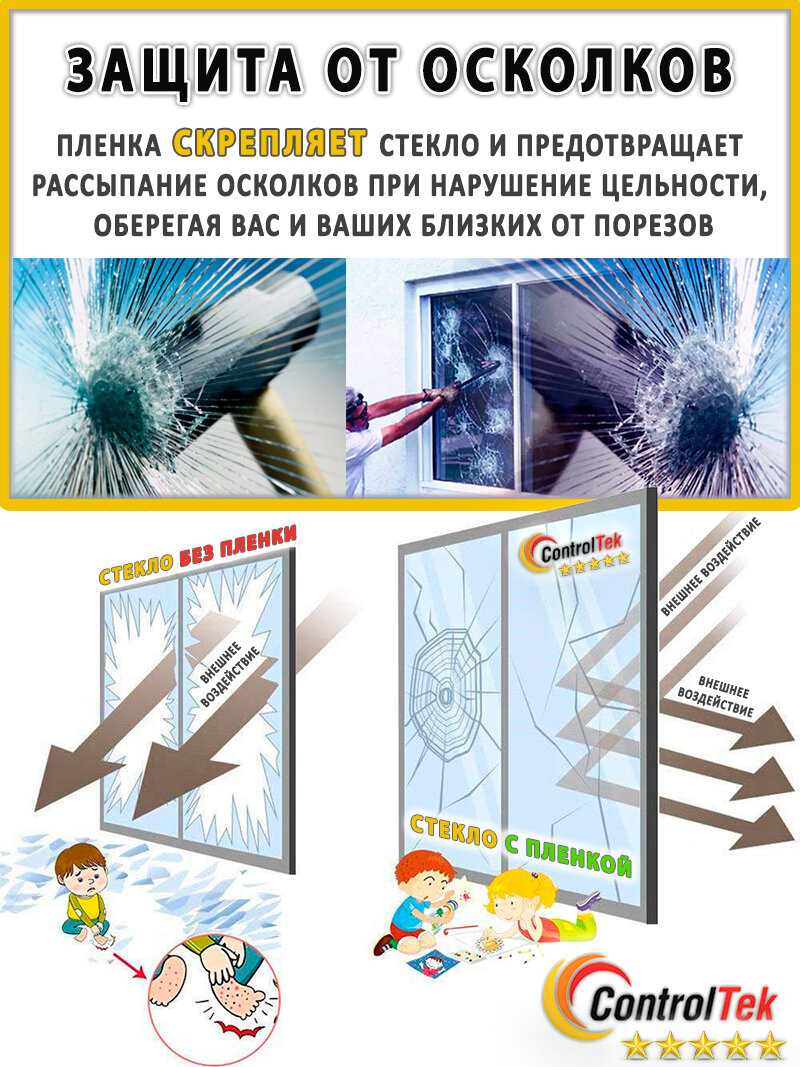 ЗАЩИТА ОТ ОСКОЛКОВ

ПЛЕНКА СКРЕПЛЯЕТ СТЕКЛО И ПРЕДОТВРАЩАЕТ РАССЫПАНИЕ ОСКОЛКОВ ПРИ НАРУШЕНИЕ ЦЕЛЬНОСТИ, ОБЕРЕГАЯ ВАС И ВАШИХ БЛИЗКИХ ОТ ПОРЕЗОВ

СТЕКЛО БЕЗ ПЛЕНКИ

ВНЕШНЕЕ ВОЗДЕЙСТВИЕ

ControlTek

ВНЕШНЕЕ ВОЗДЕЙСТВИЕ

ВНЕШНЕЕ ВОЗДЕЙСТВИЕ

СТЕКЛО С ПЛЕНКОЙ

ControlTek