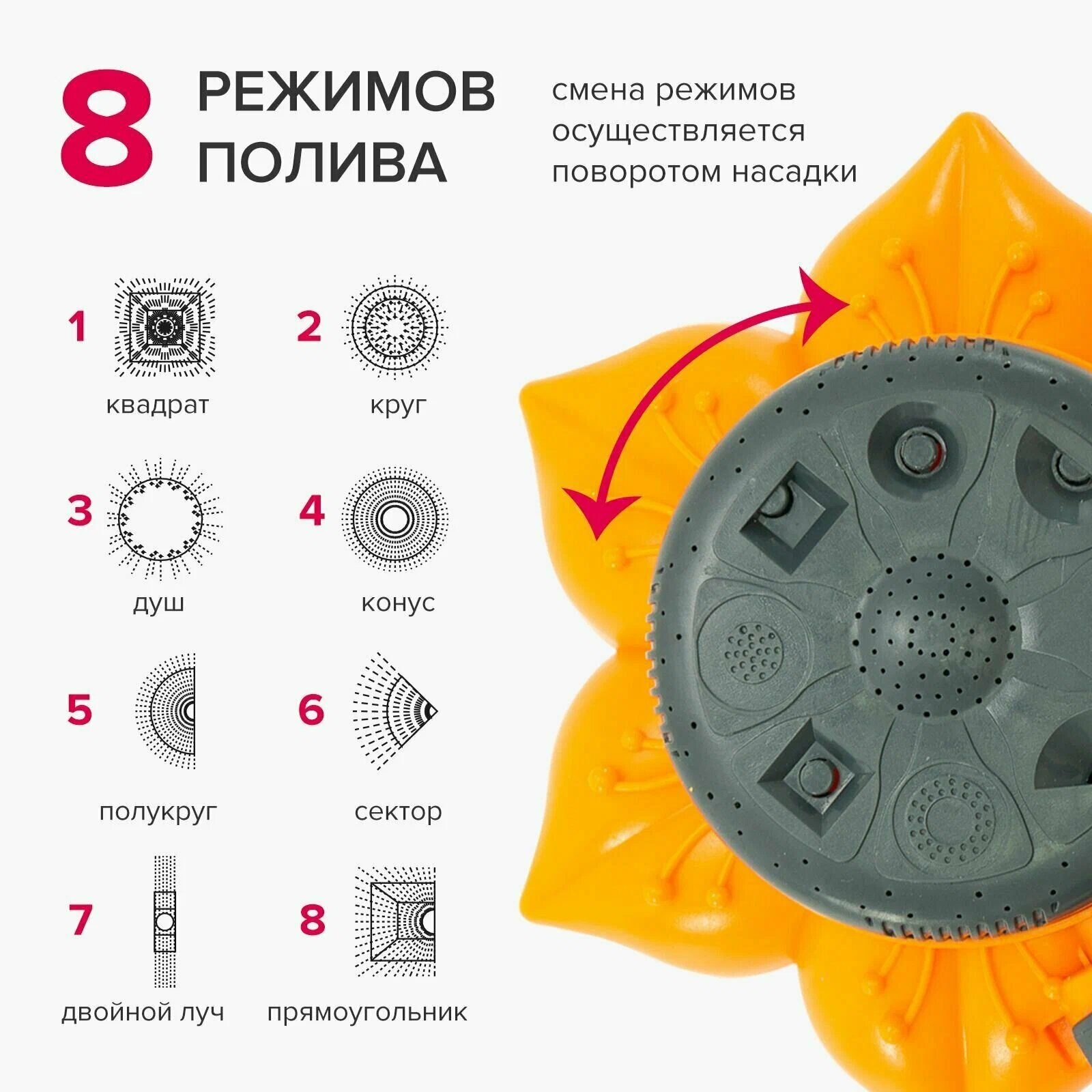 8 РЕЖИМОВ ПОЛИВА

смена режимов осуществляется поворотом насадки

1 квадрат

2 круг

3 душ

4 конус

5 полукруг

6 сектор

7 двойной луч

8 прямоугольник