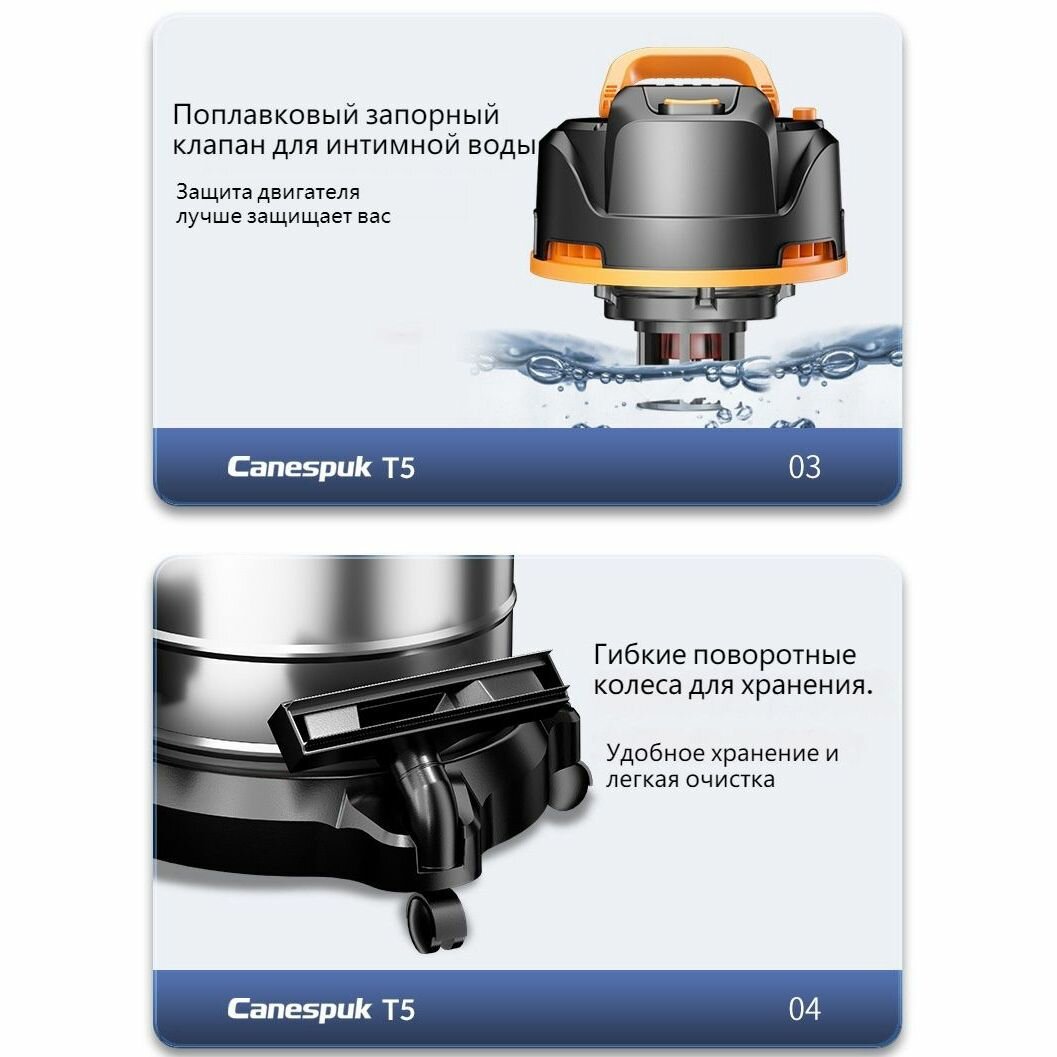 Поплавковый запорный клапан для интимной воды

Защита двигателя лучше защищает вас

Canespuk T5

03

Гибкие поворотные колеса для хранения.

Удобное хранение и легкая очистка

Canespuk T5

04