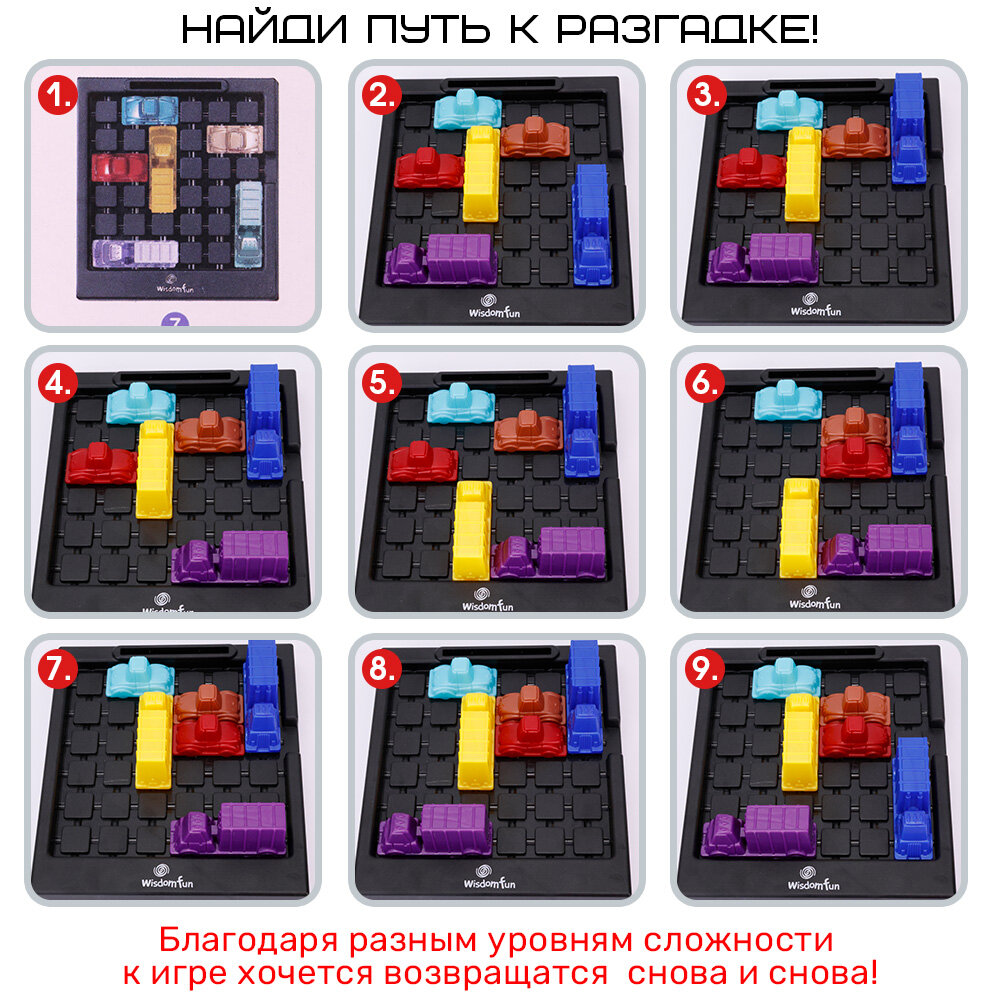 НАЙДИ ПУТЬ К РАЗГАДКЕ!

1.

Wisdomfun

7

2.

Wisdomfun

3.

Wisdomfun

4.

Wisdomfun

5.

Wisdomfun

6.

Wisdomfun

7.

Wisdomfun

8.

Wisdomfun

9.

Wisdomfun

Благодаря разным уровням сложности к игре хочется возвращатся снова и снова!