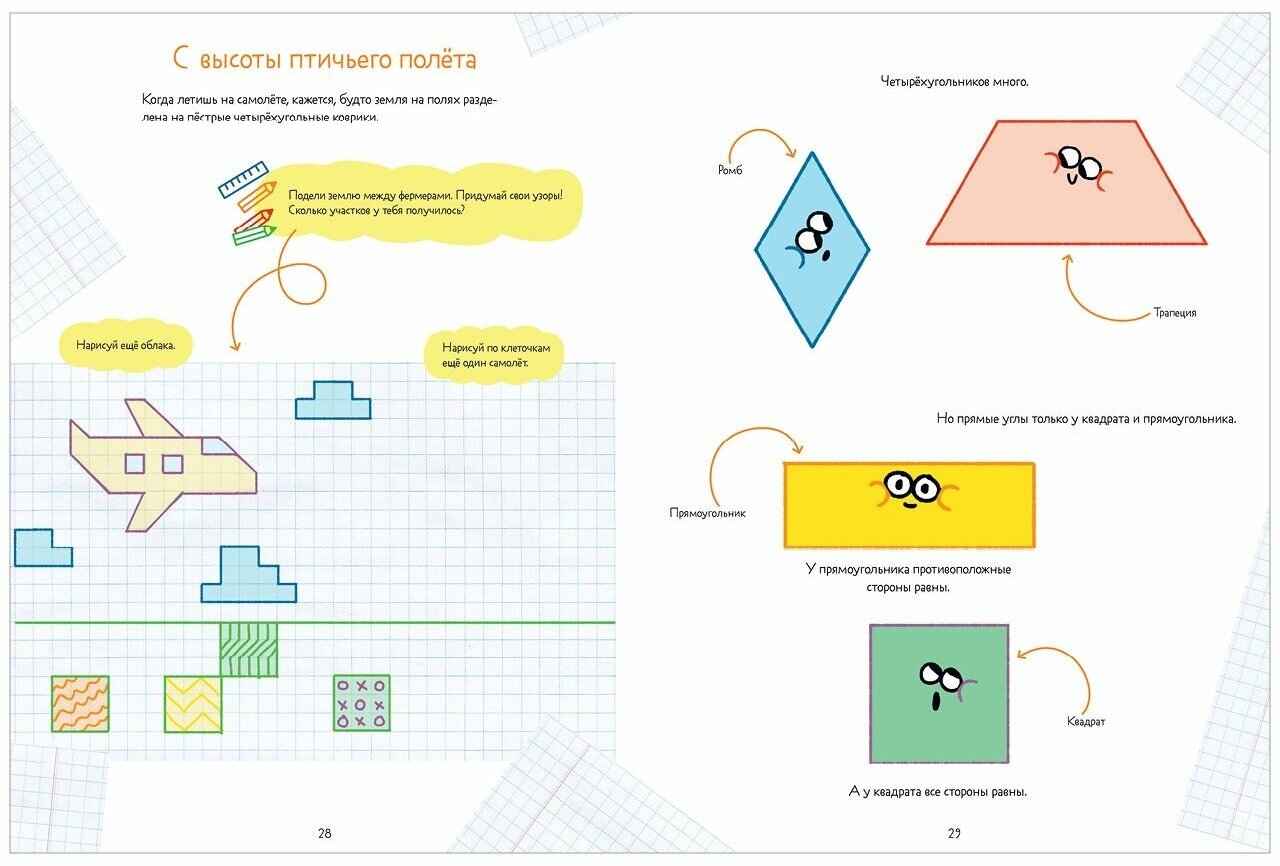 С высоты птичьего полёта

Когда летишь на самолёте, кажется, будто земля на полях разделена на пёстрые четырёхугольные коврики.

Подели землю между фермерами. Придумай свои узоры! Сколько участков у тебя получилось?

Нарисуй ещё облака.

Нарисуй по клеточкам ещё один самолёт.

28

Четырёхугольников много.

Ромб

Трапеция

Но прямые углы только у квадрата и прямоугольника.

Прямоугольник

У прямоугольника противоположные стороны равны.

Квадрат

А у квадрата все стороны равны.

29