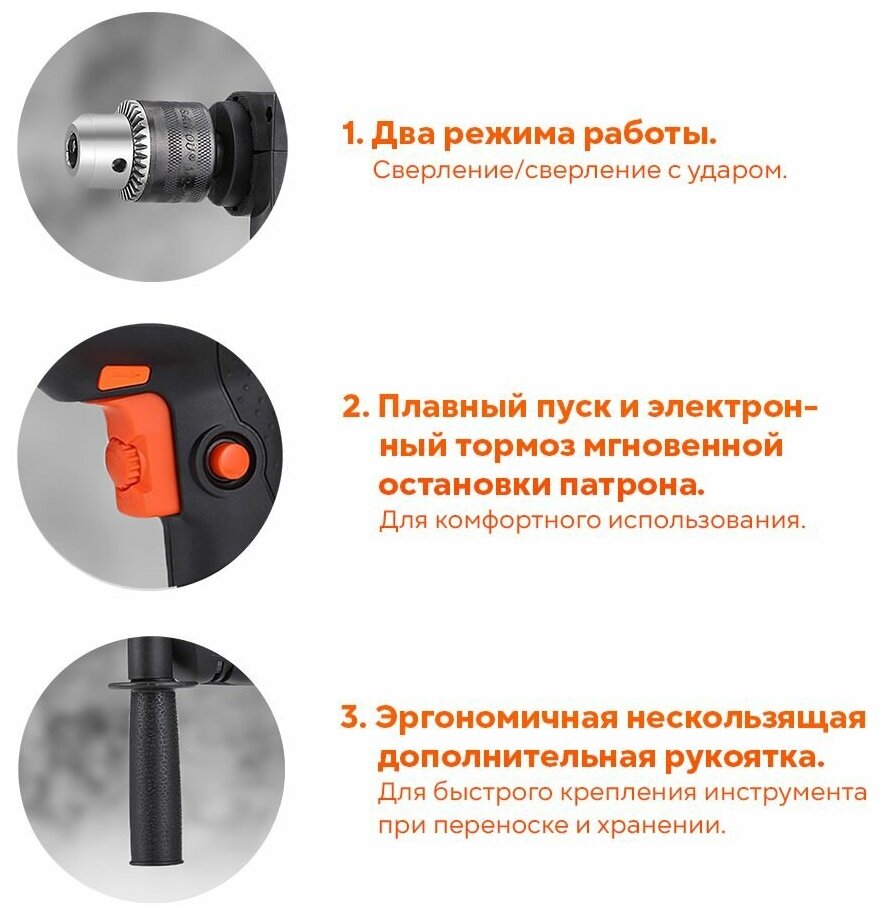 1. Два режима работы.
Сверление/сверление с ударом.

2. Плавный пуск и электронный тормоз мгновенной остановки патрона.
Для комфортного использования.

3. Эргономичная нескользящая дополнительная рукоятка.
Для быстрого крепления инструмента при переноске и хранении.