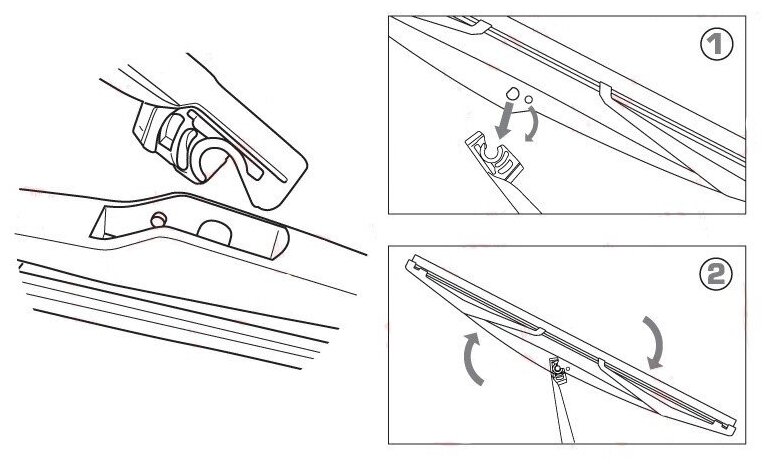 1

2