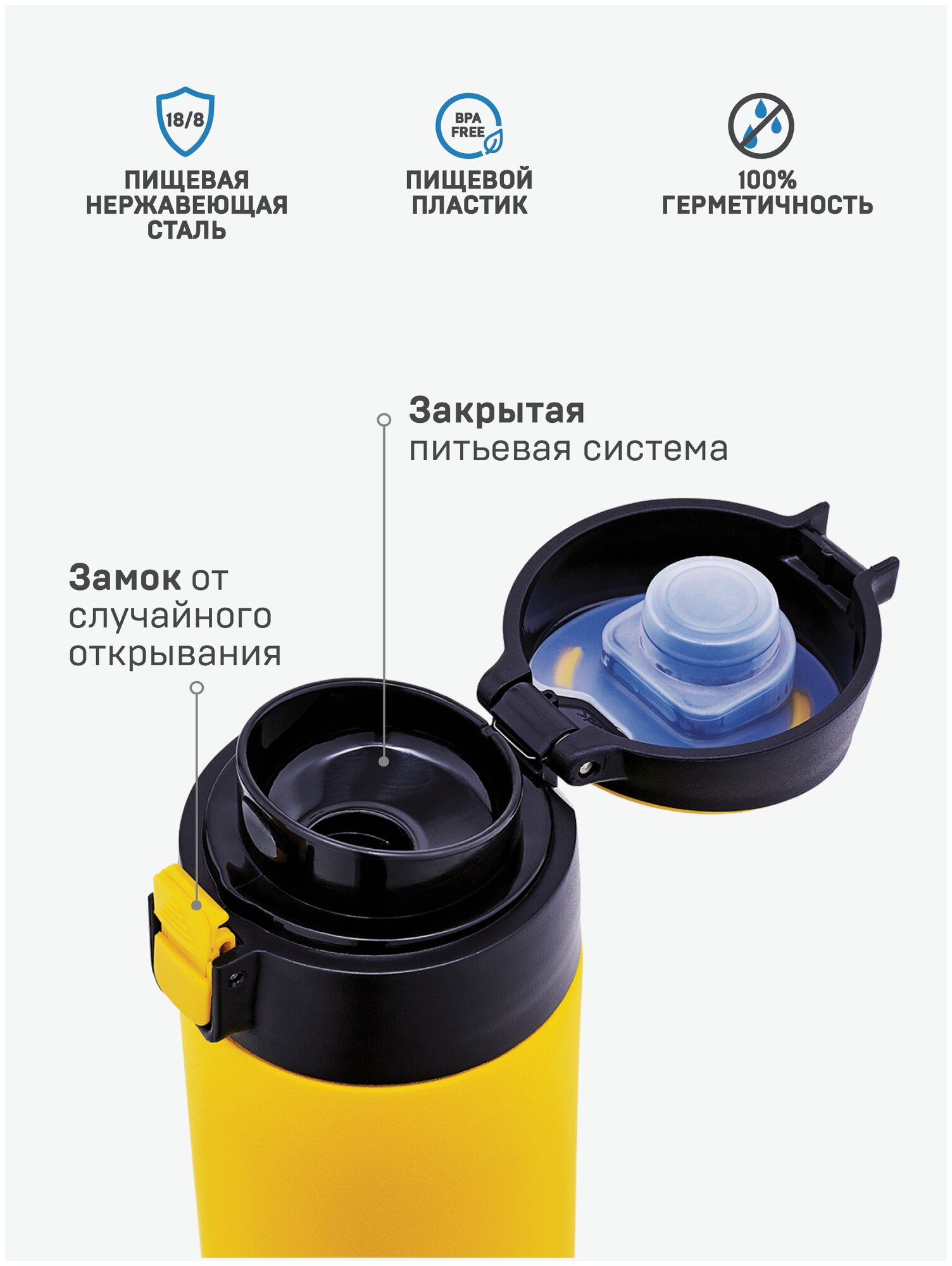 18/8

ПИЩЕВАЯ НЕРЖАВЕЮЩАЯ СТАЛЬ

BPA FREE

ПИЩЕВОЙ ПЛАСТИК

100% ГЕРМЕТИЧНОСТЬ

Закрытая питьевая система

Замок от случайного открывания