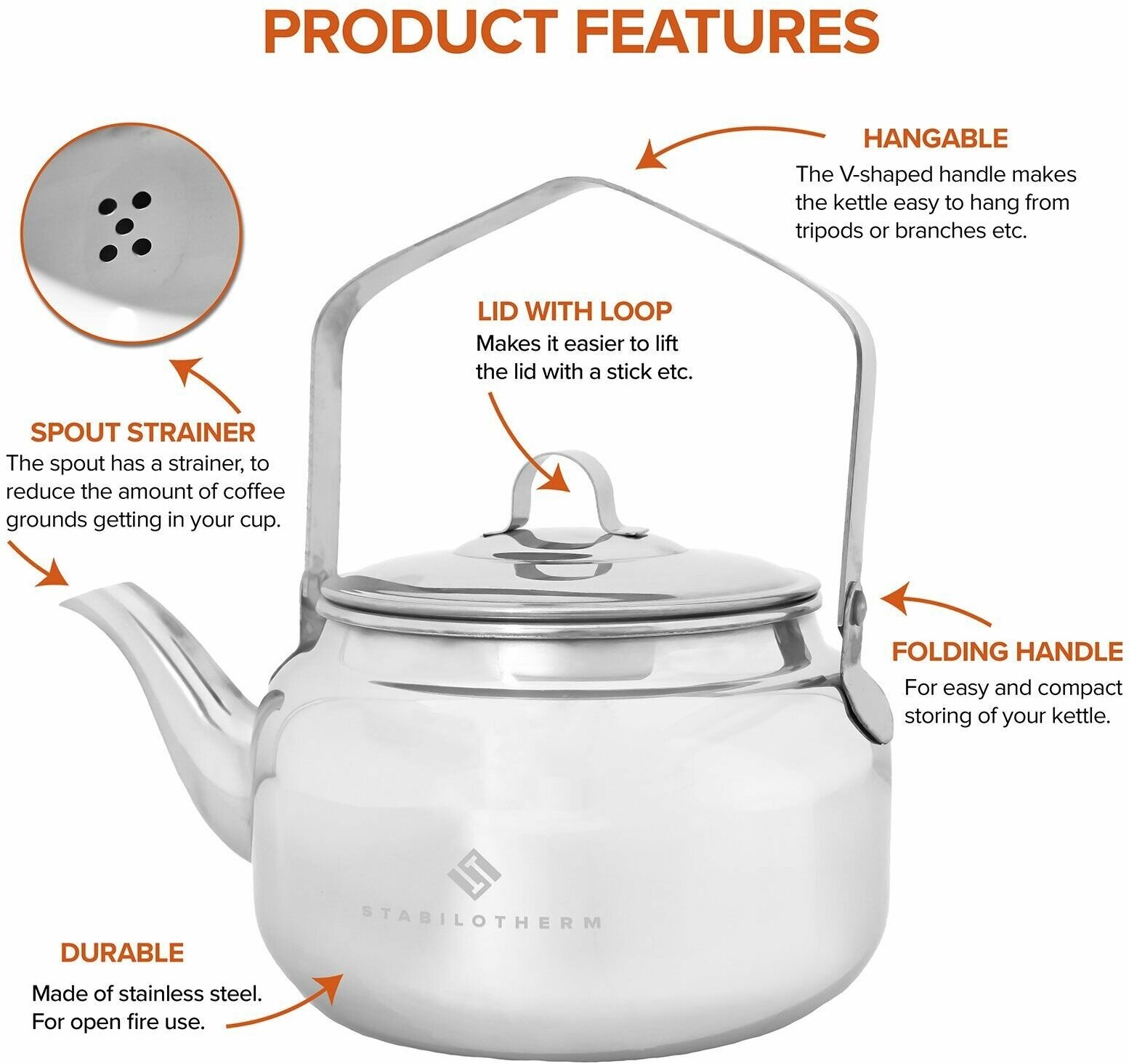 PRODUCT FEATURES

HANGABLE
The V-shaped handle makes the kettle easy to hang from tripods or branches etc.

LID WITH LOOP
Makes it easier to lift the lid with a stick etc.

SPOUT STRAINER
The spout has a strainer, to reduce the amount of coffee grounds getting in your cup.

FOLDING HANDLE
For easy and compact storing of your kettle.

STABILOTHERM

DURABLE
Made of stainless steel. For open fire use.