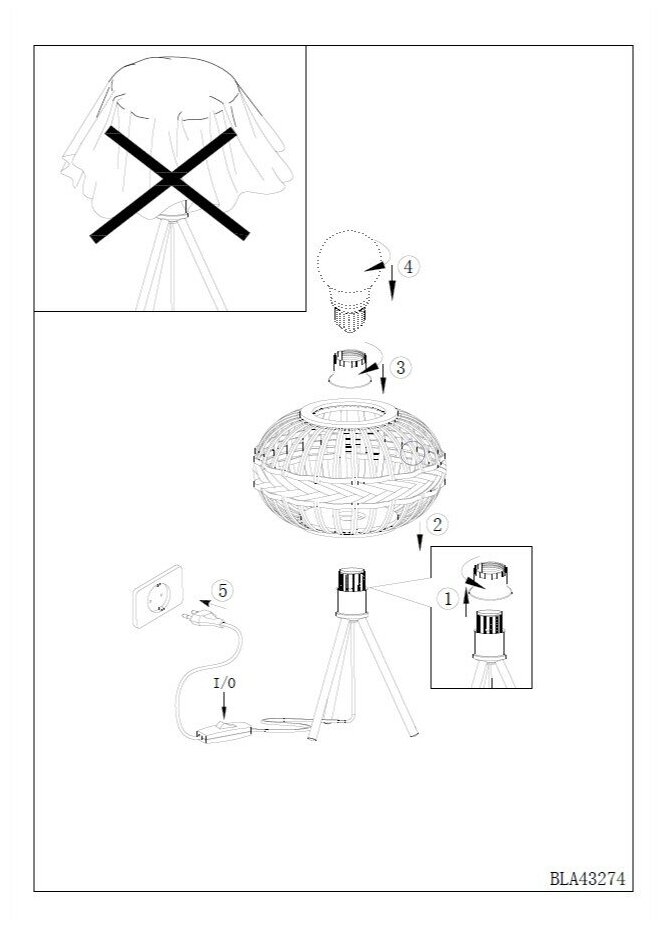 4

3

2

1

5

I/0

BLA43274