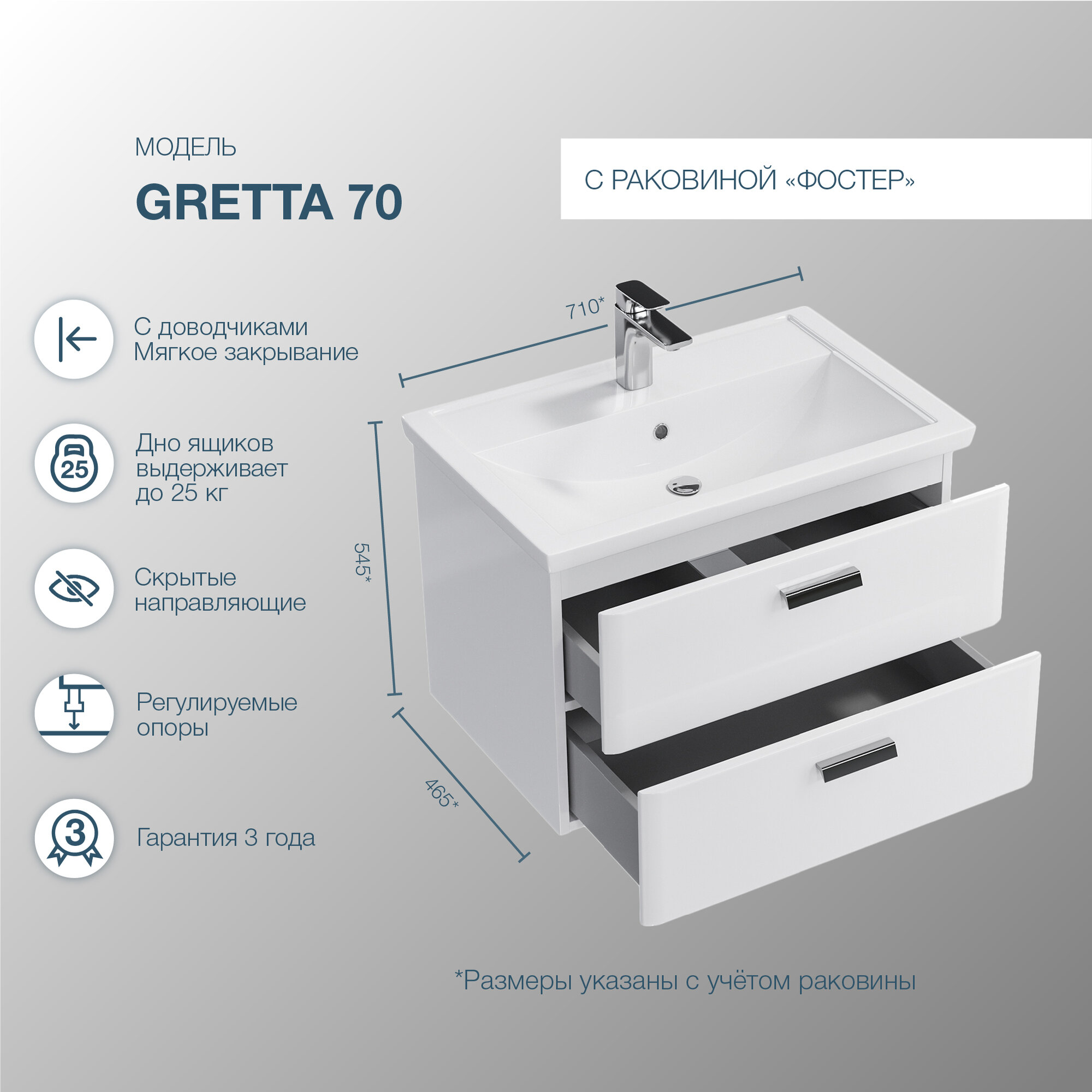 МОДЕЛЬ

GRETTA 70

С РАКОВИНОЙ «ФОСТЕР»

С доводчиками
Мягкое закрывание

25

Дно ящиков выдерживает до 25 кг

Скрытые направляющие

Регулируемые опоры

3

Гарантия 3 года

710*

545*

465*

*Размеры указаны с учётом раковины