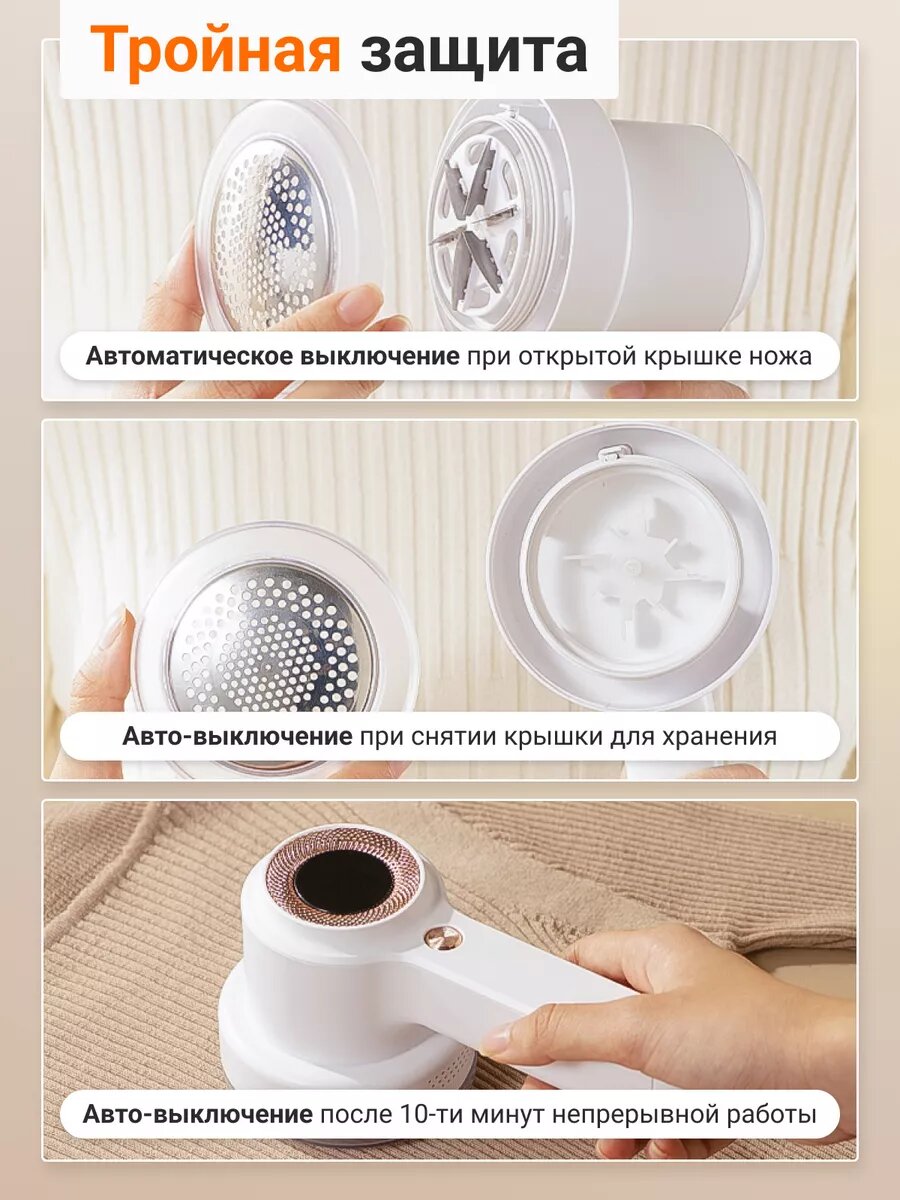 Тройная защита

Автоматическое выключение при открытой крышке ножа

Авто-выключение при снятии крышки для хранения

Авто-выключение после 10-ти минут непрерывной работы