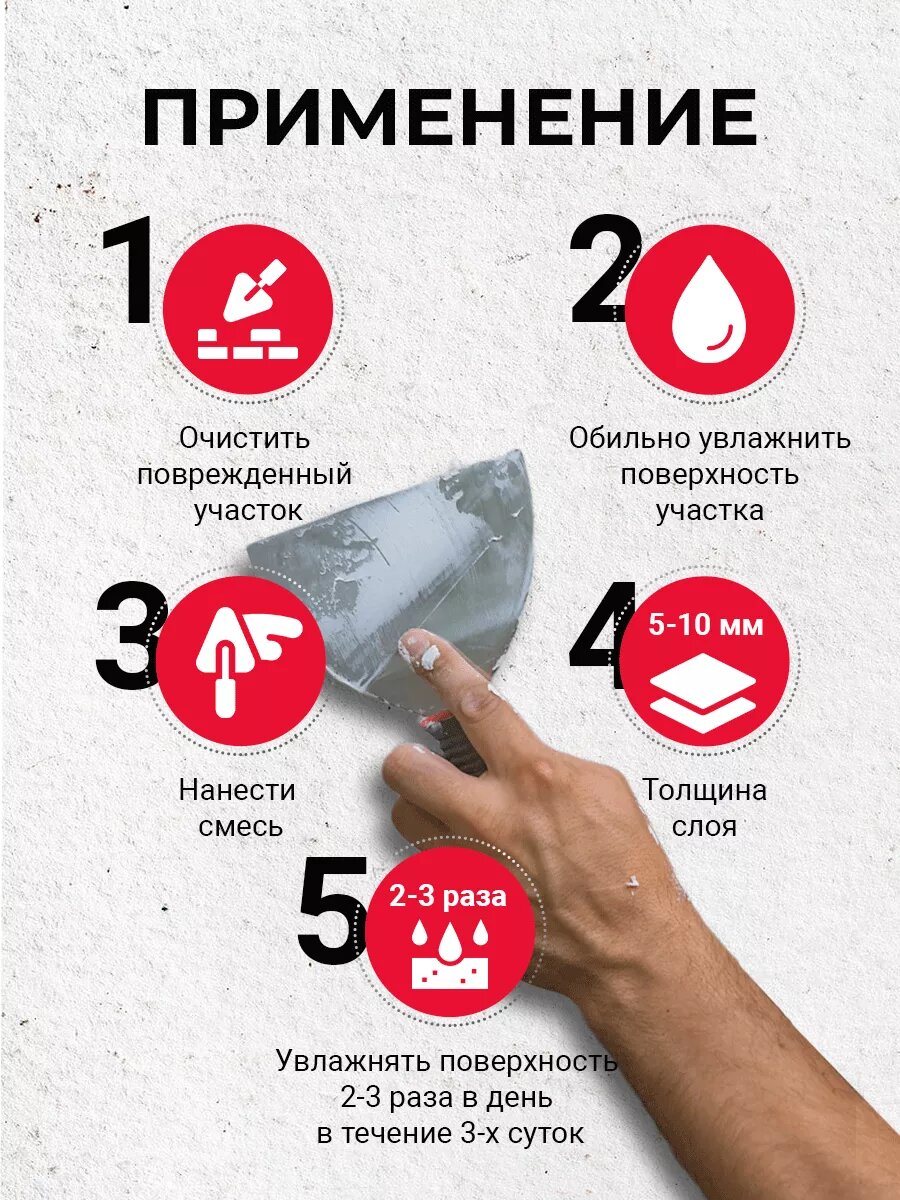 ПРИМЕНЕНИЕ

1

Очистить поврежденный участок

2

Обильно увлажнить поверхность участка

3

Нанести смесь

4

5-10 мм

Толщина слоя

5

2-3 раза

Увлажнять поверхность 2-3 раза в день в течение 3-х суток